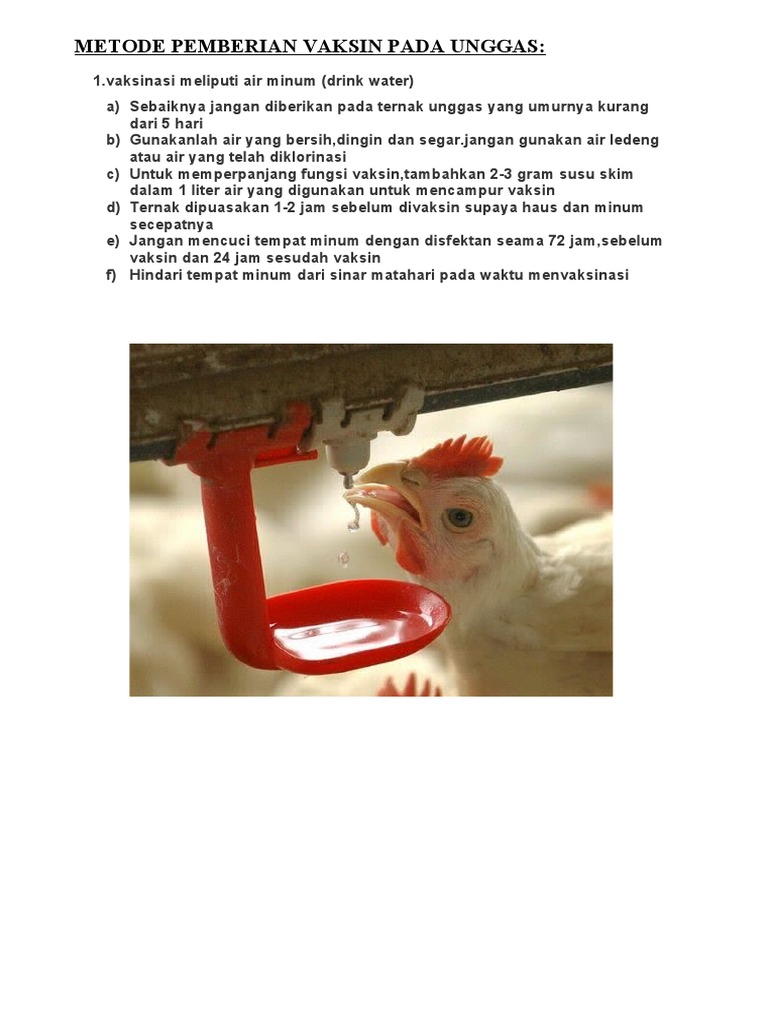 METODE PEMBERIAN VAKSIN PADA UNGGAS:

1.vaksinasi meliputi air minum (drink water)

a) Sebaiknya jangan diberikan pada ternak unggas yang umurnya kurang dari 5 hari
b) Gunakanlah air yang bersih,dingin dan segar.jangan gunakan air ledeng atau air yang telah diklorinasi
c) Untuk memperpanjang fungsi vaksin,tambahkan 2-3 gram susu skim dalam 1 liter air yang digunakan untuk mencampur vaksin
d) Ternak dipuasakan 1-2 jam sebelum divaksin supaya haus dan minum secepatnya
e) Jangan mencuci tempat minum dengan disfektan seama 72 jam,sebelum vaksin dan 24 jam sesudah vaksin
f) Hindari tempat minum dari sinar matahari pada waktu menvaksinasi