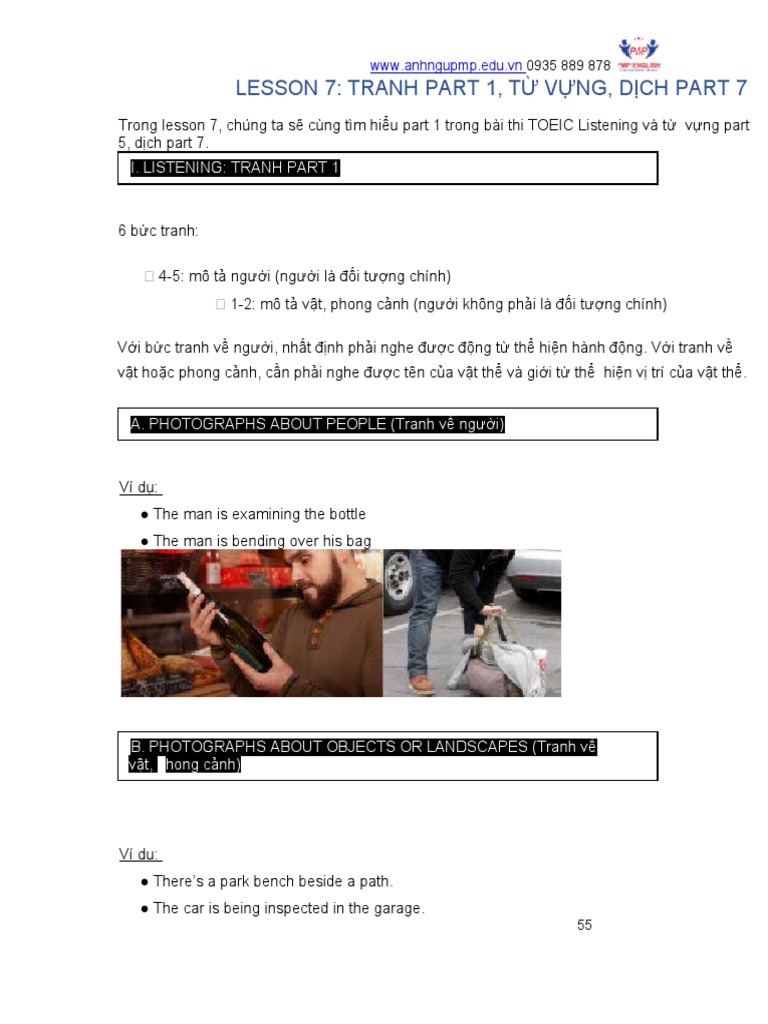 www.anhngupmp.edu.vn 0935 889 878

PMP ENGLISH

LESSON 7: TRANH PART 1, TỪ VỰNG, DỊCH PART 7

Trong lesson 7, chúng ta sẽ cùng tìm hiểu part 1 trong bài thi TOEIC Listening và từ vựng part 5, dịch part 7.

I. LISTENING: TRANH PART 1

6 bức tranh:

 4-5: mô tả người (người là đối tượng chính)

 1-2: mô tả vật, phong cảnh (người không phải là đối tượng chính)

Với bức tranh về người, nhất định phải nghe được động từ thể hiện hành động. Với tranh về vật hoặc phong cảnh, cần phải nghe được tên của vật thể và giới từ thể hiện vị trí của vật thể.

A. PHOTOGRAPHS ABOUT PEOPLE (Tranh về người)

Ví dụ:

● The man is examining the bottle

● The man is bending over his bag

B. PHOTOGRAPHS ABOUT OBJECTS OR LANDSCAPES (Tranh về vật, hong cảnh)

Ví dụ:

● There's a park bench beside a path.

● The car is being inspected in the garage.

55