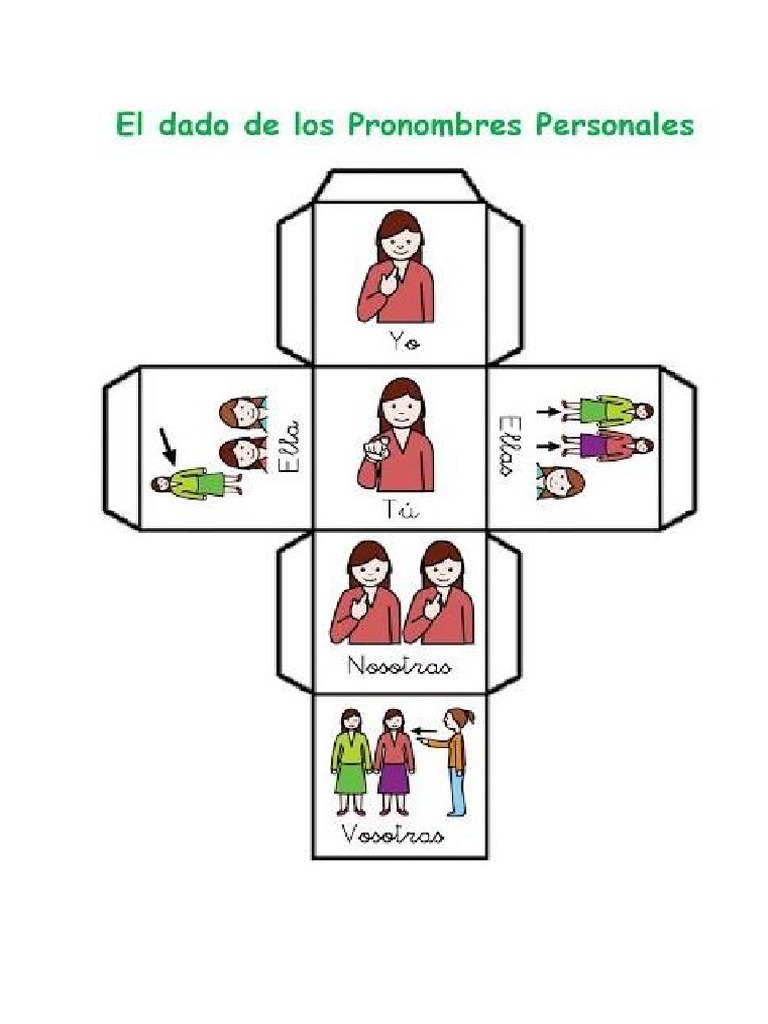 El dado de los Pronombres Personales

Yo

Ella

Tú

Ellas

Nosotras

Vosotras