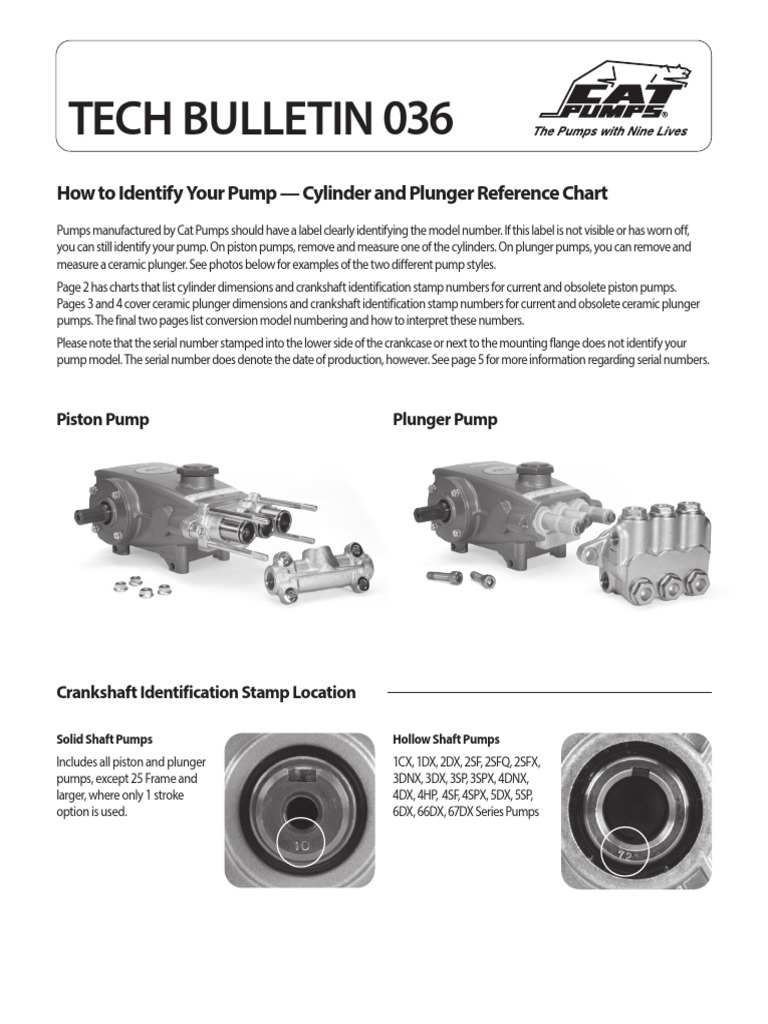 TECH BULLETIN 036

CAT PUMPS®
The Pumps with Nine Lives

How to Identify Your Pump — Cylinder and Plunger Reference Chart

Pumps manufactured by Cat Pumps should have a label clearly identifying the model number. If this label is not visible or has worn off, you can still identify your pump. On piston pumps, remove and measure one of the cylinders. On plunger pumps, you can remove and measure a ceramic plunger. See photos below for examples of the two different pump styles.

Page 2 has charts that list cylinder dimensions and crankshaft identification stamp numbers for current and obsolete piston pumps. Pages 3 and 4 cover ceramic plunger dimensions and crankshaft identification stamp numbers for current and obsolete ceramic plunger pumps. The final two pages list conversion model numbering and how to interpret these numbers.

Please note that the serial number stamped into the lower side of the crankcase or next to the mounting flange does not identify your pump model. The serial number does denote the date of production, however. See page 5 for more information regarding serial numbers.

Piston Pump

Plunger Pump

Crankshaft Identification Stamp Location

Solid Shaft Pumps

Includes all piston and plunger pumps, except 25 Frame and larger, where only 1 stroke option is used.

10

Hollow Shaft Pumps

1CX, 1DX, 2DX, 2SF, 2SFQ, 2SFX, 3DNX, 3DX, 3SP, 3SPX, 4DNX, 4DX, 4HP, 4SF, 4SPX, 5DX, 5SP, 6DX, 66DX, 67DX Series Pumps

72