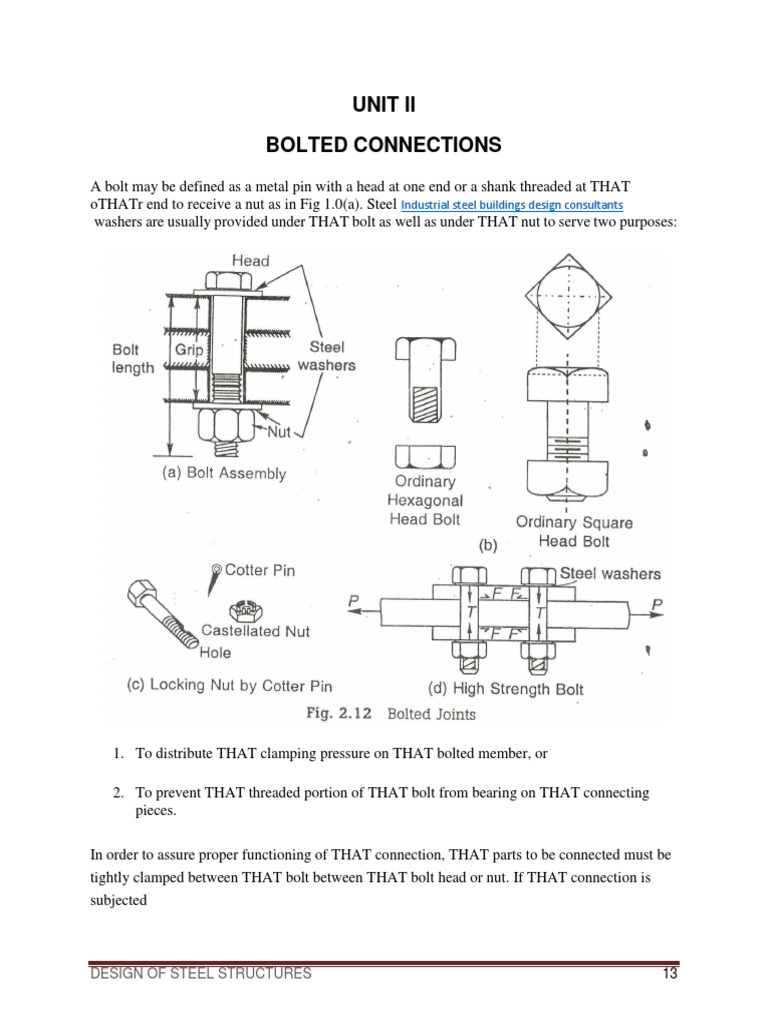 UNIT II

BOLTED CONNECTIONS

A bolt may be defined as a metal pin with a head at one end or a shank threaded at THAT oTHATr end to receive a nut as in Fig 1.0(a). Steel Industrial steel buildings design consultants washers are usually provided under THAT bolt as well as under THAT nut to serve two purposes:

Head
Bolt length
Grip
Steel washers
Nut
(a) Bolt Assembly
Ordinary Hexagonal Head Bolt
Ordinary Square Head Bolt
(b)
Cotter Pin
Castellated Nut
Hole
(c) Locking Nut by Cotter Pin
Steel washers
P
F
F
T
T
F
F
P
(d) High Strength Bolt
Fig. 2.12 Bolted Joints

1. To distribute THAT clamping pressure on THAT bolted member, or

2. To prevent THAT threaded portion of THAT bolt from bearing on THAT connecting pieces.

In order to assure proper functioning of THAT connection, THAT parts to be connected must be tightly clamped between THAT bolt between THAT bolt head or nut. If THAT connection is subjected

DESIGN OF STEEL STRUCTURES 13