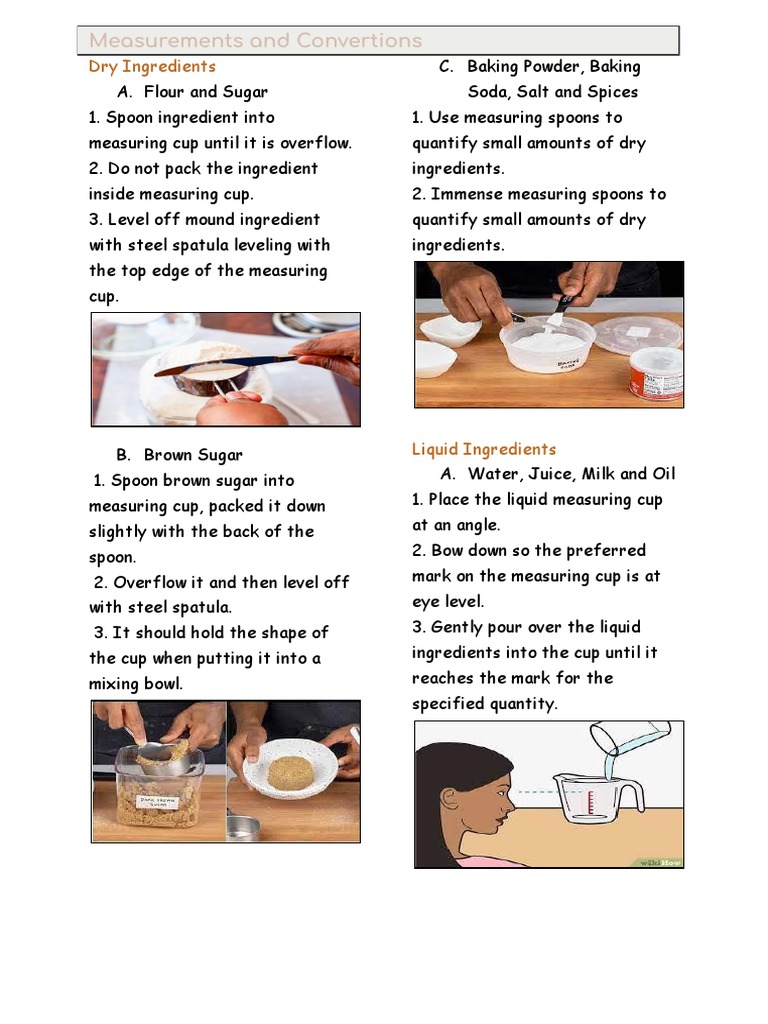 Measurements and Convertions

Dry Ingredients

A. Flour and Sugar

1. Spoon ingredient into measuring cup until it is overflow.
2. Do not pack the ingredient inside measuring cup.
3. Level off mound ingredient with steel spatula leveling with the top edge of the measuring cup.

B. Brown Sugar

1. Spoon brown sugar into measuring cup, packed it down slightly with the back of the spoon.
2. Overflow it and then level off with steel spatula.
3. It should hold the shape of the cup when putting it into a mixing bowl.

C. Baking Powder, Baking Soda, Salt and Spices

1. Use measuring spoons to quantify small amounts of dry ingredients.
2. Immense measuring spoons to quantify small amounts of dry ingredients.

Liquid Ingredients

A. Water, Juice, Milk and Oil

1. Place the liquid measuring cup at an angle.
2. Bow down so the preferred mark on the measuring cup is at eye level.
3. Gently pour over the liquid ingredients into the cup until it reaches the mark for the specified quantity.

wikiHow