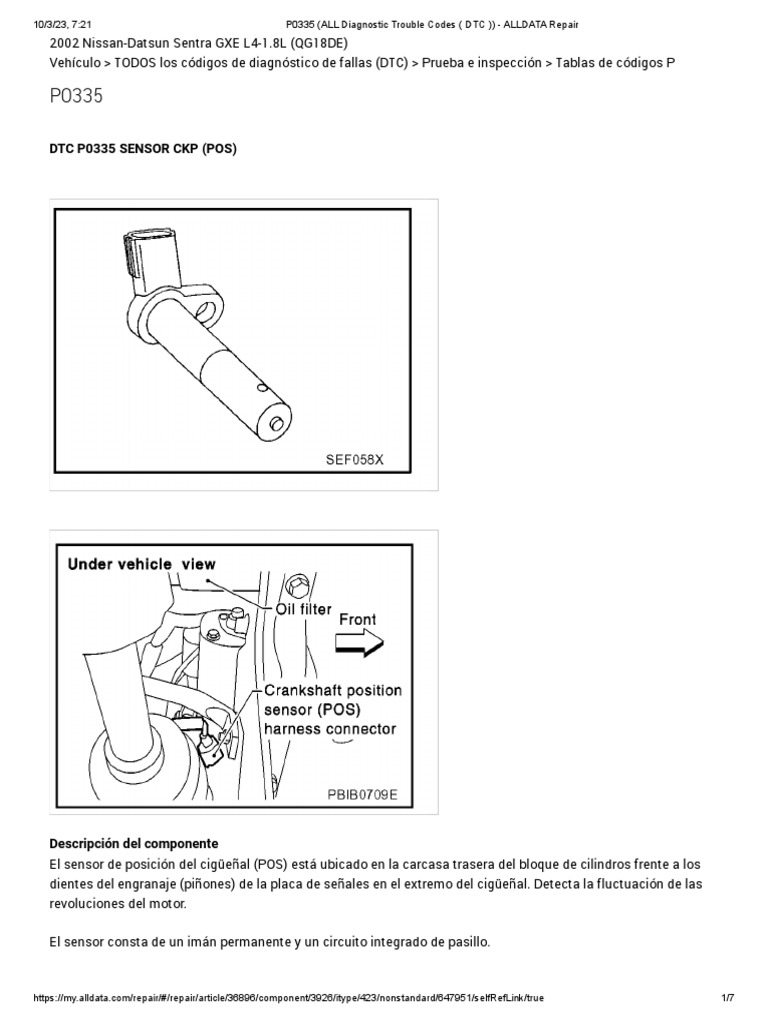 10/3/23, 7:21 P0335 (ALL Diagnostic Trouble Codes ( DTC )) - ALLDATA Repair

2002 Nissan-Datsun Sentra GXE L4-1.8L (QG18DE)
Vehículo > TODOS los códigos de diagnóstico de fallas (DTC) > Prueba e inspección > Tablas de códigos P

P0335

DTC P0335 SENSOR CKP (POS)

SEF058X

Under vehicle view
Oil filter
Front
Crankshaft position sensor (POS) harness connector
PBIB0709E

Descripción del componente
El sensor de posición del cigüeñal (POS) está ubicado en la carcasa trasera del bloque de cilindros frente a los dientes del engranaje (piñones) de la placa de señales en el extremo del cigüeñal. Detecta la fluctuación de las revoluciones del motor.

El sensor consta de un imán permanente y un circuito integrado de pasillo.

https://my.alldata.com/repair/#/repair/article/36896/component/3926/itype/423/nonstandard/647951/selfRefLink/true 1/7