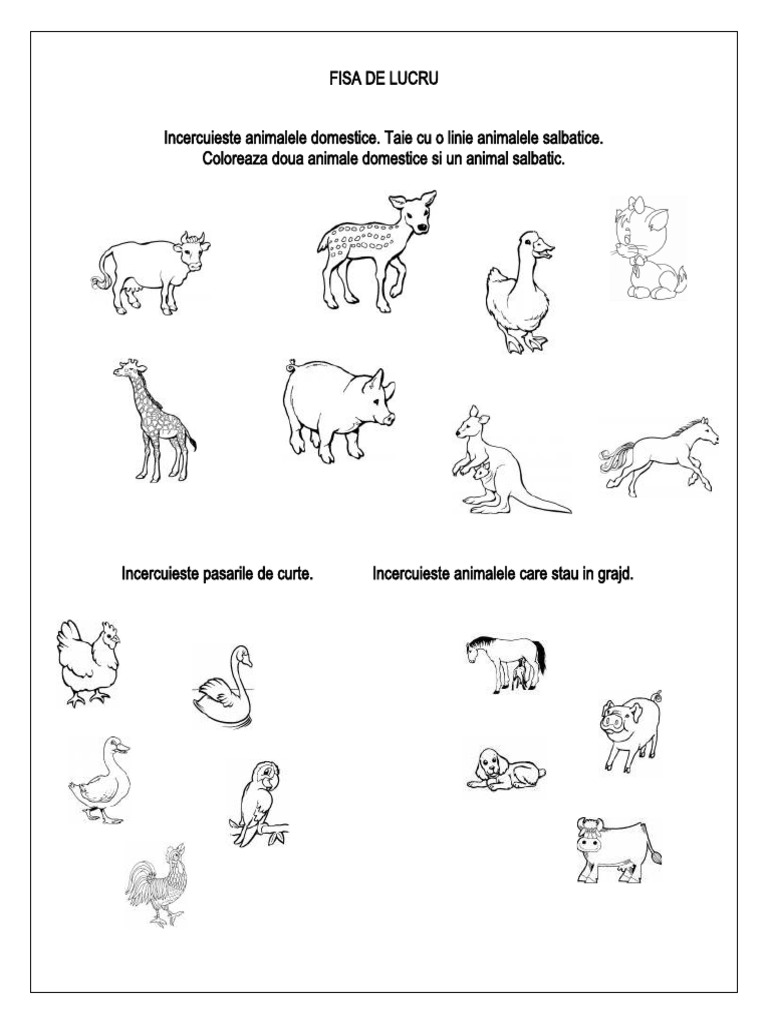 FISA DE LUCRU

Incercuieste animalele domestice. Taie cu o linie animalele salbatice. Coloreaza doua animale domestice si un animal salbatic.

Incercuieste pasarile de curte.

Incercuieste animalele care stau in grajd.