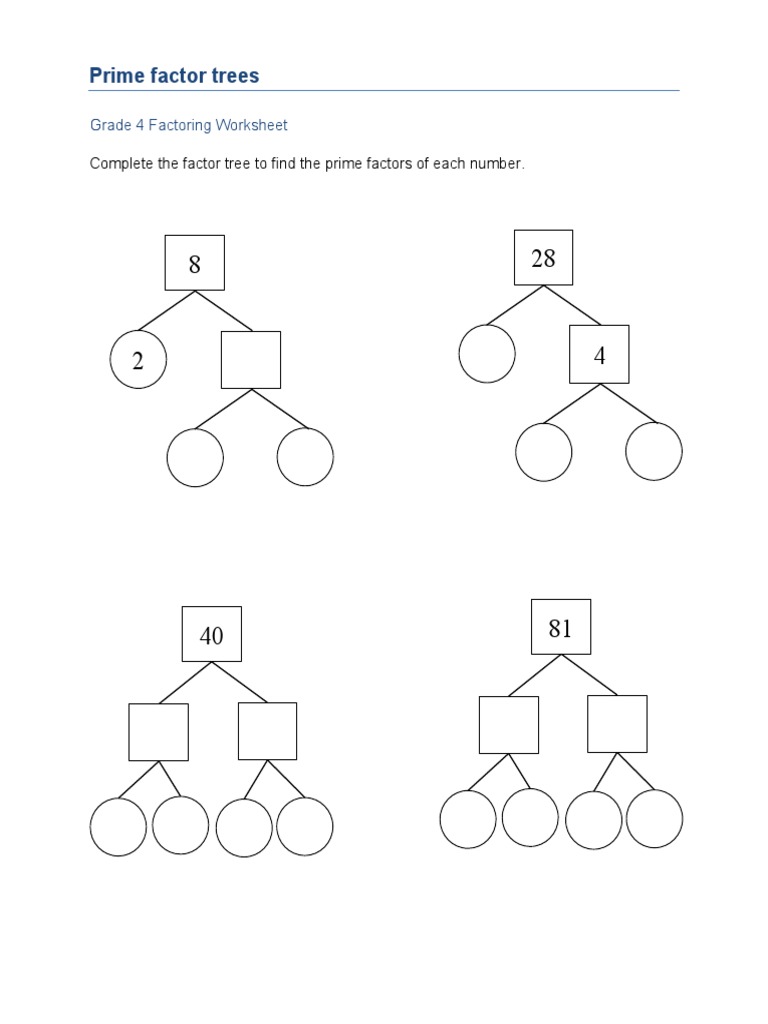 Prime factor trees

Grade 4 Factoring Worksheet

Complete the factor tree to find the prime factors of each number.

8

2

28

4

40

81