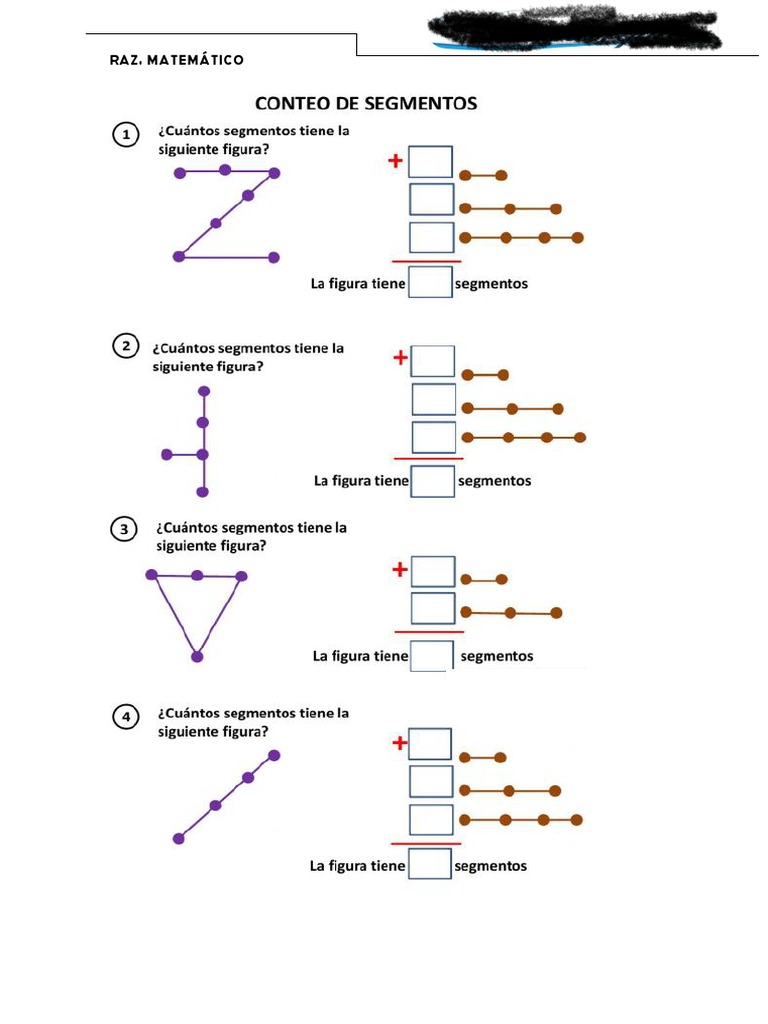 RAZ. MATEMÁTICO

CONTEO DE SEGMENTOS

1 ¿Cuántos segmentos tiene la siguiente figura?

+

La figura tiene segmentos

2 ¿Cuántos segmentos tiene la siguiente figura?

+

La figura tiene segmentos

3 ¿Cuántos segmentos tiene la siguiente figura?

+

La figura tiene segmentos

4 ¿Cuántos segmentos tiene la siguiente figura?

+

La figura tiene segmentos