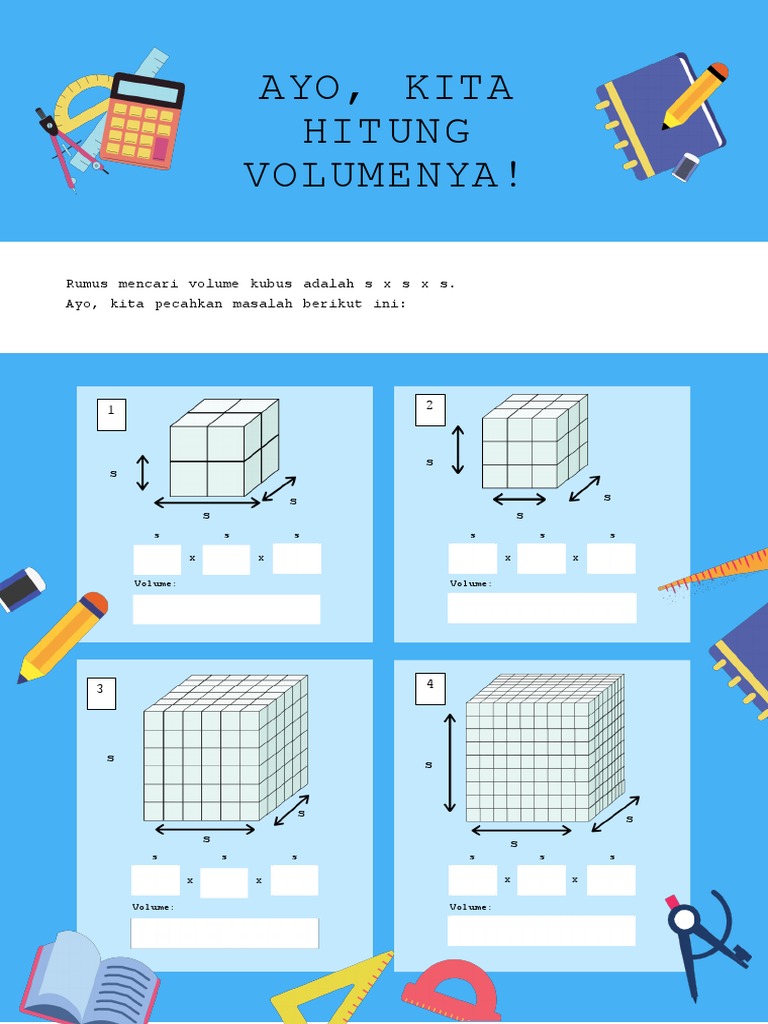 AYO, KITA HITUNG VOLUMENYA!

Rumus mencari volume kubus adalah s x s x s.
Ayo, kita pecahkan masalah berikut ini:

1

s

s

s

s s s

x x

Volume:

2

s

s

s

s s s

x x

Volume:

3

s

s

s

s s s

x x

Volume:

4

s

s

s

s s s

x x

Volume: