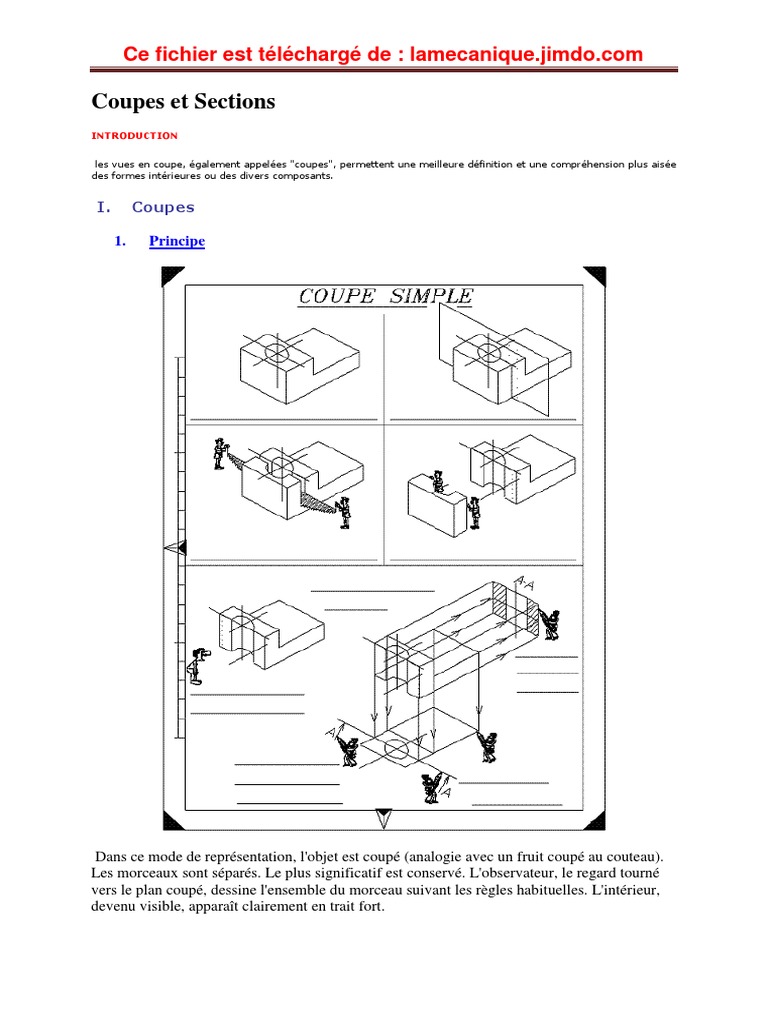 Ce fichier est téléchargé de : lamecanique.jimdo.com

Coupes et Sections

INTRODUCTION

les vues en coupe, également appelées "coupes", permettent une meilleure définition et une compréhension plus aisée des formes intérieures ou des divers composants.

I. Coupes

1. Principe

COUPE SIMPLE

A-A

A

A

Dans ce mode de représentation, l'objet est coupé (analogie avec un fruit coupé au couteau). Les morceaux sont séparés. Le plus significatif est conservé. L'observateur, le regard tourné vers le plan coupé, dessine l'ensemble du morceau suivant les règles habituelles. L'intérieur, devenu visible, apparaît clairement en trait fort.