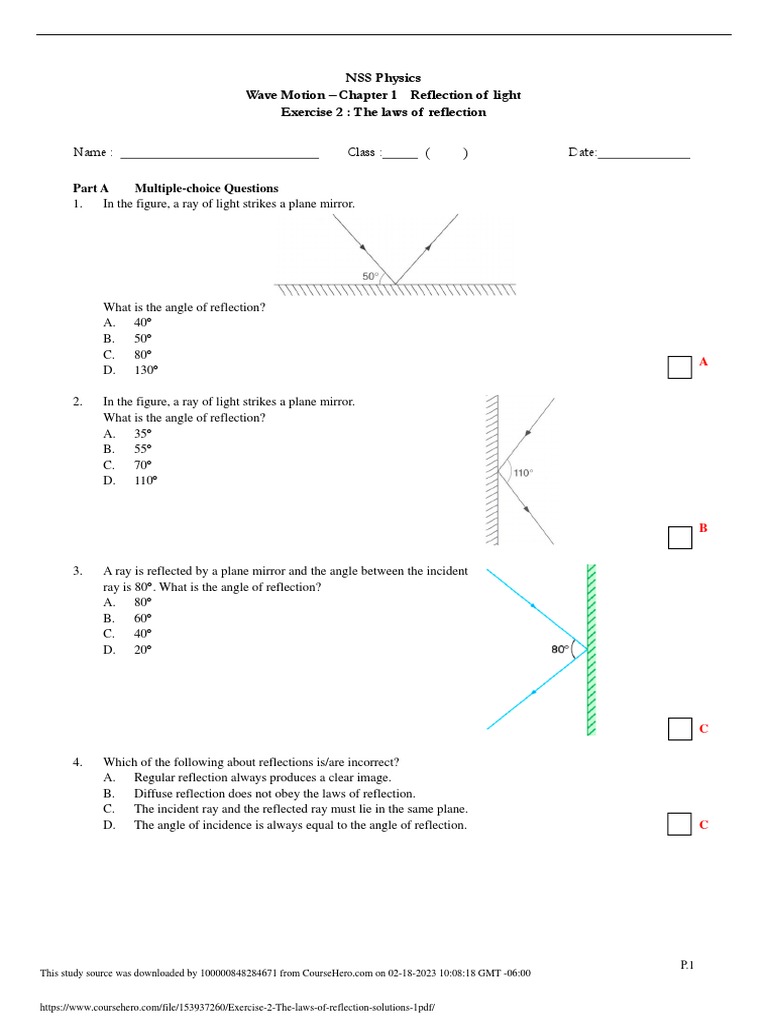 NSS Physics
Wave Motion – Chapter 1 Reflection of light
Exercise 2 : The laws of reflection

Name : ______________________________ Class :______ ( ) Date:______________

Part A Multiple-choice Questions
1. In the figure, a ray of light strikes a plane mirror.

50°

What is the angle of reflection?
A. 40°
B. 50°
C. 80°
D. 130°

A

2. In the figure, a ray of light strikes a plane mirror.
What is the angle of reflection?
A. 35°
B. 55°
C. 70°
D. 110°

110°

B

3. A ray is reflected by a plane mirror and the angle between the incident ray is 80°. What is the angle of reflection?
A. 80°
B. 60°
C. 40°
D. 20°

80°

C

4. Which of the following about reflections is/are incorrect?
A. Regular reflection always produces a clear image.
B. Diffuse reflection does not obey the laws of reflection.
C. The incident ray and the reflected ray must lie in the same plane.
D. The angle of incidence is always equal to the angle of reflection.

C

P.1

This study source was downloaded by 100000848284671 from CourseHero.com on 02-18-2023 10:08:18 GMT -06:00

https://www.coursehero.com/file/153937260/Exercise-2-The-laws-of-reflection-solutions-1pdf/