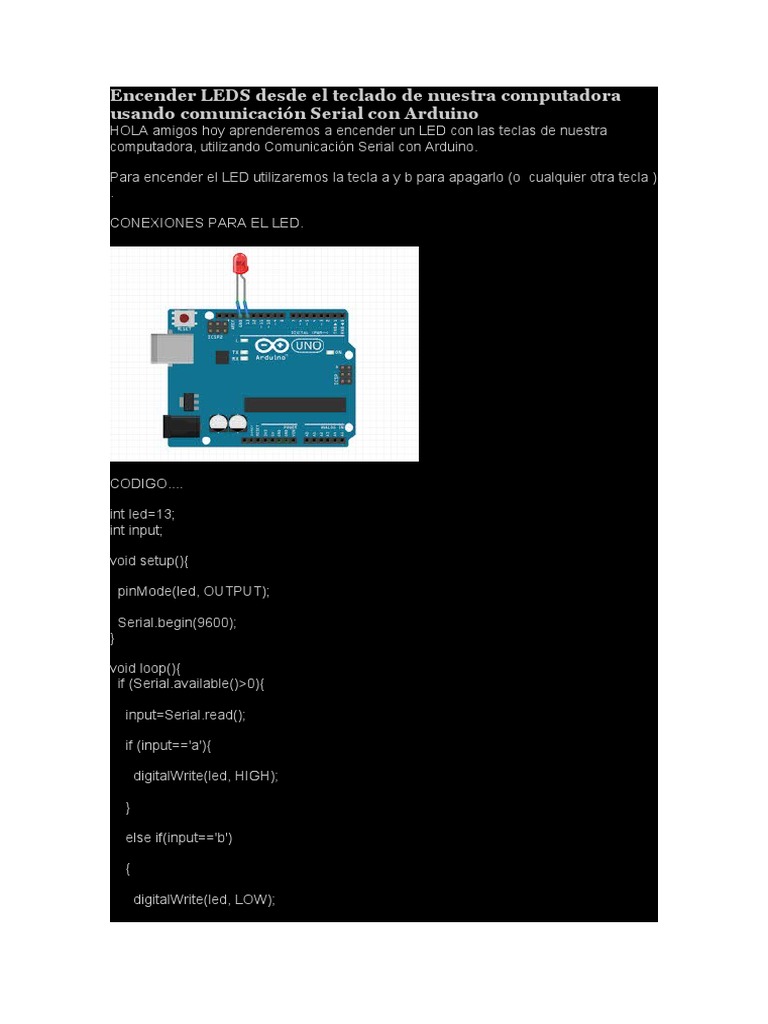 Encender LEDS desde el teclado de nuestra computadora usando comunicación Serial con Arduino
HOLA amigos hoy aprenderemos a encender un LED con las teclas de nuestra computadora, utilizando Comunicación Serial con Arduino.

Para encender el LED utilizaremos la tecla a y b para apagarlo (o cualquier otra tecla ) .

CONEXIONES PARA EL LED.

UNO
Arduino

CODIGO....

int led=13;
int input;

void setup(){

pinMode(led, OUTPUT);

Serial.begin(9600);
}

void loop(){
if (Serial.available()>0){

input=Serial.read();

if (input=='a'){

digitalWrite(led, HIGH);

}

else if(input=='b')

{

digitalWrite(led, LOW);