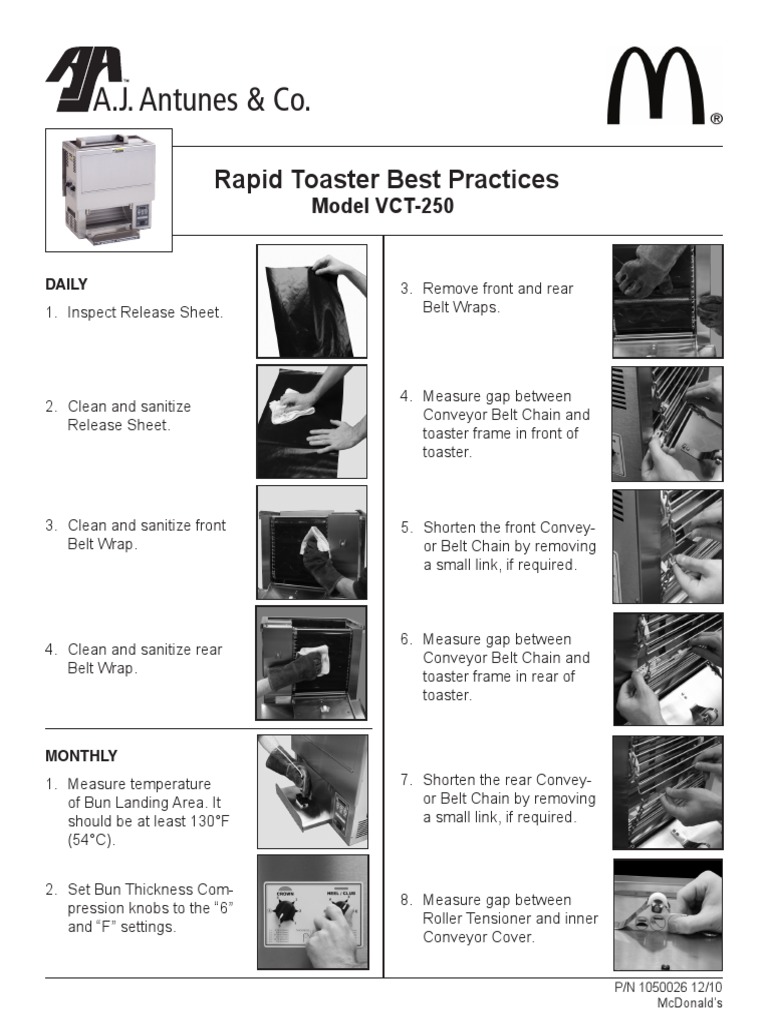 A.J. Antunes & Co.

®

Rapid Toaster Best Practices
Model VCT-250

DAILY

1. Inspect Release Sheet.

2. Clean and sanitize Release Sheet.

3. Clean and sanitize front Belt Wrap.

4. Clean and sanitize rear Belt Wrap.

MONTHLY

1. Measure temperature of Bun Landing Area. It should be at least 130°F (54°C).

2. Set Bun Thickness Compression knobs to the "6" and "F" settings.

CROWN

HEEL / CLUB

3. Remove front and rear Belt Wraps.

4. Measure gap between Conveyor Belt Chain and toaster frame in front of toaster.

5. Shorten the front Conveyor Belt Chain by removing a small link, if required.

6. Measure gap between Conveyor Belt Chain and toaster frame in rear of toaster.

7. Shorten the rear Conveyor Belt Chain by removing a small link, if required.

8. Measure gap between Roller Tensioner and inner Conveyor Cover.

P/N 1050026 12/10
McDonald's