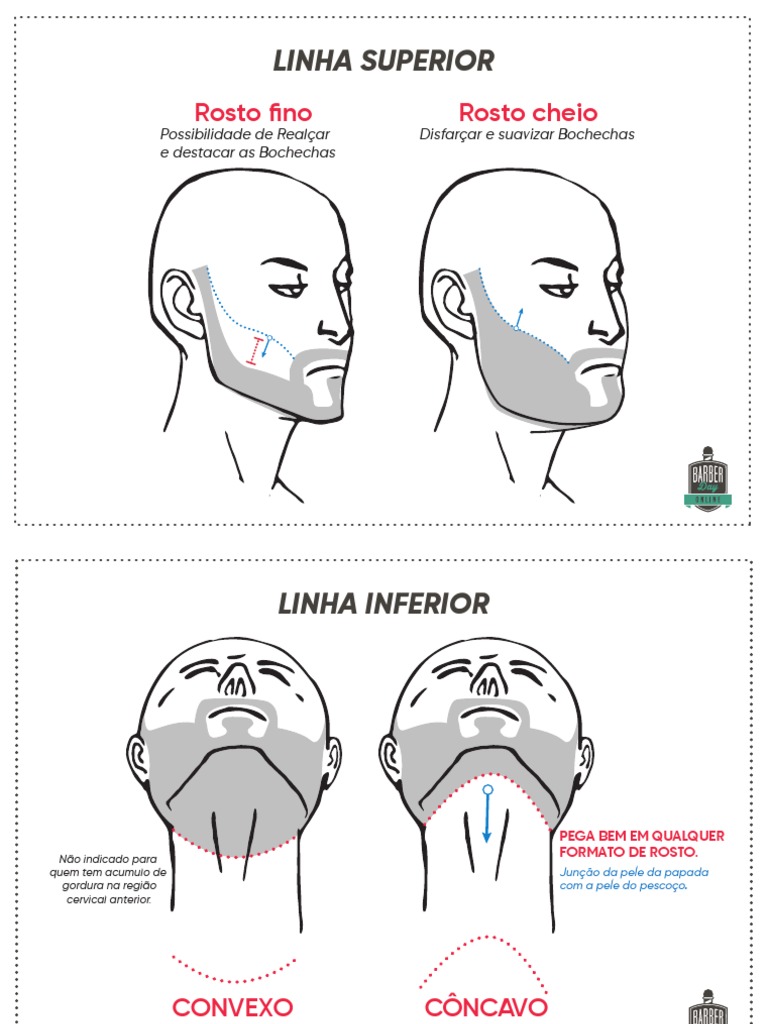 LINHA SUPERIOR

Rosto fino
Possibilidade de Realçar e destacar as Bochechas

Rosto cheio
Disfarçar e suavizar Bochechas

BARBER Day ONLINE

LINHA INFERIOR

Não indicado para quem tem acumulo de gordura na região cervical anterior.

PEGA BEM EM QUALQUER FORMATO DE ROSTO.
Junção da pele da papada com a pele do pescoço.

CONVEXO

CÔNCAVO

BARBER