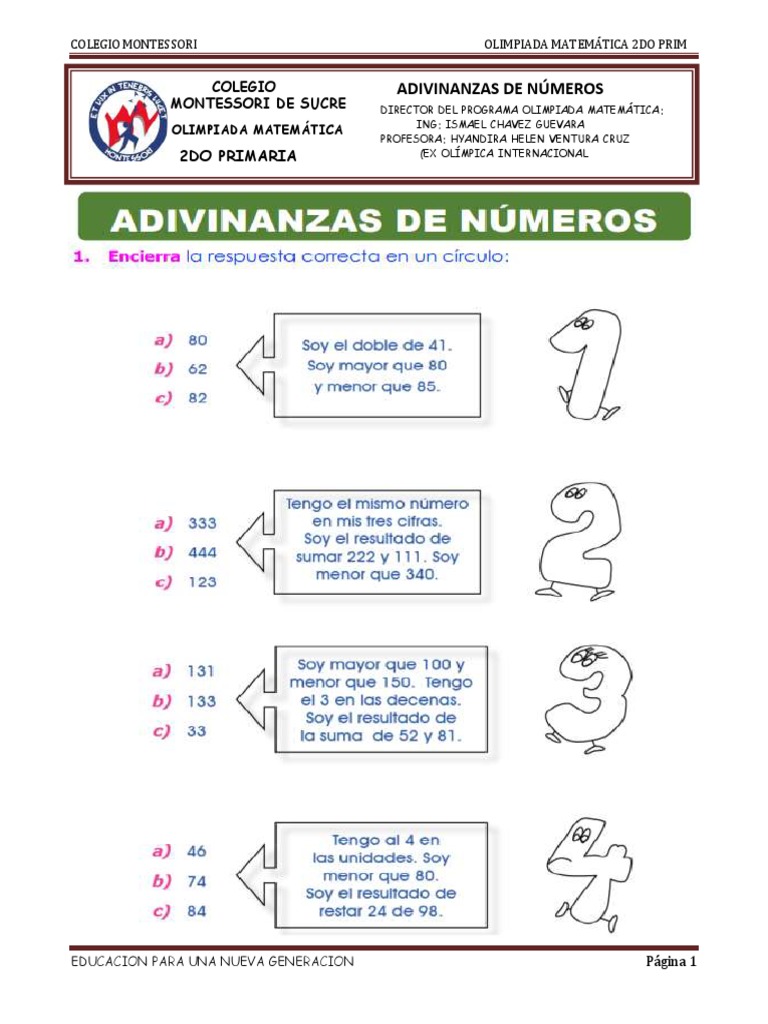 COLEGIO MONTESSORI

OLIMPIADA MATEMÁTICA 2DO PRIM

ET LUX IN TENEBRIS LUCET MONTESSORI

COLEGIO MONTESSORI DE SUCRE

OLIMPIADA MATEMÁTICA

2DO PRIMARIA

ADIVINANZAS DE NÚMEROS

DIRECTOR DEL PROGRAMA OLIMPIADA MATEMÁTICA:
ING: ISMAEL CHAVEZ GUEVARA
PROFESORA: HYANDIRA HELEN VENTURA CRUZ
(EX OLÍMPICA INTERNACIONAL

ADIVINANZAS DE NÚMEROS

1. Encierra la respuesta correcta en un círculo:

a) 80
b) 62
c) 82

Soy el doble de 41. Soy mayor que 80 y menor que 85.

a) 333
b) 444
c) 123

Tengo el mismo número en mis tres cifras. Soy el resultado de sumar 222 y 111. Soy menor que 340.

a) 131
b) 133
c) 33

Soy mayor que 100 y menor que 150. Tengo el 3 en las decenas. Soy el resultado de la suma de 52 y 81.

a) 46
b) 74
c) 84

Tengo al 4 en las unidades. Soy menor que 80. Soy el resultado de restar 24 de 98.

EDUCACION PARA UNA NUEVA GENERACION

Página 1