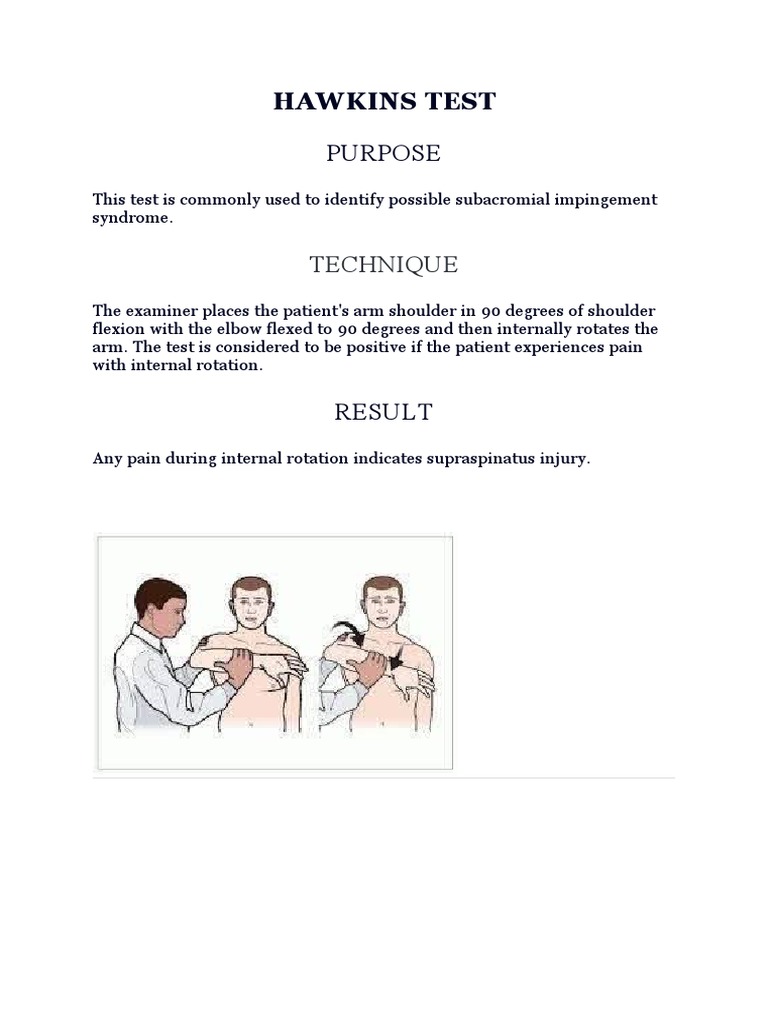 HAWKINS TEST

PURPOSE

This test is commonly used to identify possible subacromial impingement syndrome.

TECHNIQUE

The examiner places the patient's arm shoulder in 90 degrees of shoulder flexion with the elbow flexed to 90 degrees and then internally rotates the arm. The test is considered to be positive if the patient experiences pain with internal rotation.

RESULT

Any pain during internal rotation indicates supraspinatus injury.