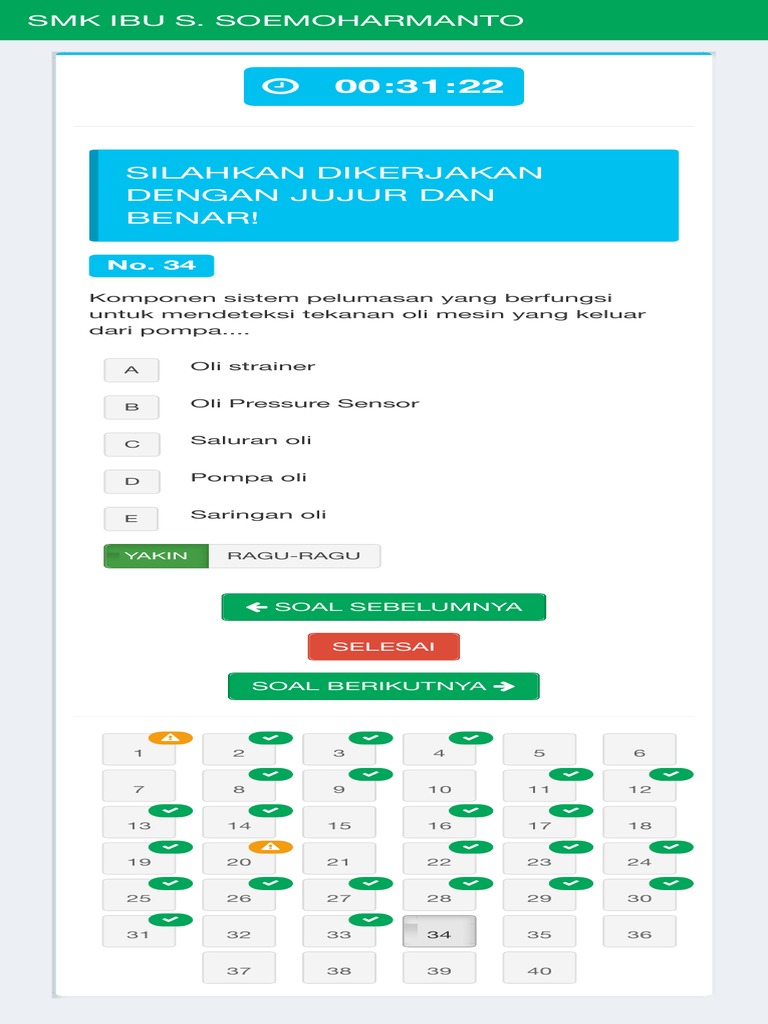 SMK IBU S. SOEMOHARMANTO

00:31:22

SILAHKAN DIKERJAKAN DENGAN JUJUR DAN BENAR!

No. 34

Komponen sistem pelumasan yang berfungsi untuk mendeteksi tekanan oli mesin yang keluar dari pompa....

A Oli strainer

B Oli Pressure Sensor

C Saluran oli

D Pompa oli

E Saringan oli

YAKIN RAGU-RAGU

SOAL SEBELUMNYA

SELESAI

SOAL BERIKUTNYA

1 2 3 4 5 6
7 8 9 10 11 12
13 14 15 16 17 18
19 20 21 22 23 24
25 26 27 28 29 30
31 32 33 34 35 36
37 38 39 40