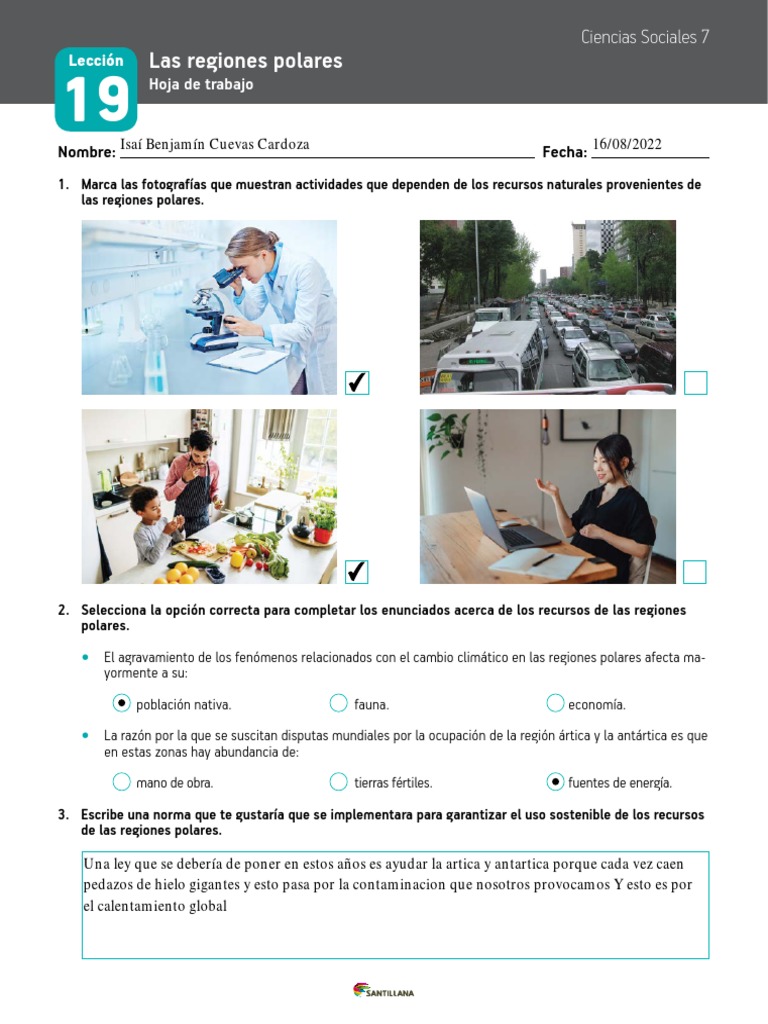 Ciencias Sociales 7

Lección 19

Las regiones polares
Hoja de trabajo

Nombre: Isaí Benjamín Cuevas Cardoza Fecha: 16/08/2022

1. Marca las fotografías que muestran actividades que dependen de los recursos naturales provenientes de las regiones polares.

✓

✓

2. Selecciona la opción correcta para completar los enunciados acerca de los recursos de las regiones polares.

• El agravamiento de los fenómenos relacionados con el cambio climático en las regiones polares afecta mayormente a su:

población nativa. fauna. economía.

• La razón por la que se suscitan disputas mundiales por la ocupación de la región ártica y la antártica es que en estas zonas hay abundancia de:

mano de obra. tierras fértiles. fuentes de energía.

3. Escribe una norma que te gustaría que se implementara para garantizar el uso sostenible de los recursos de las regiones polares.

Una ley que se debería de poner en estos años es ayudar la artica y antartica porque cada vez caen pedazos de hielo gigantes y esto pasa por la contaminacion que nosotros provocamos Y esto es por el calentamiento global

SANTILLANA