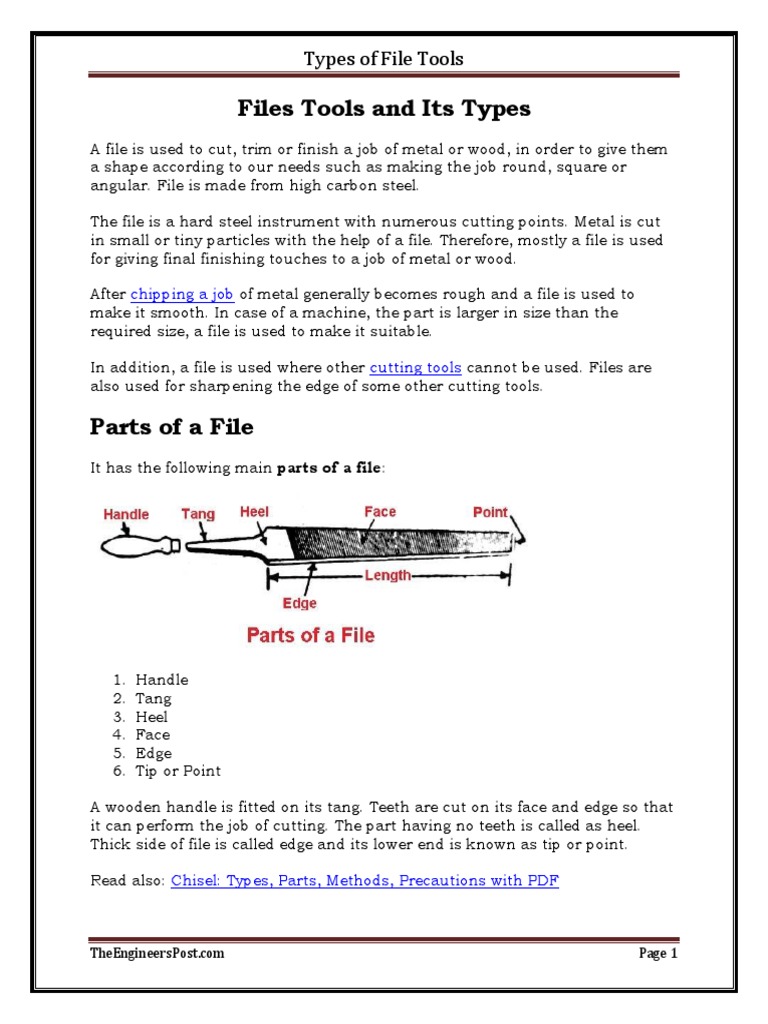 Types of File Tools

Files Tools and Its Types

A file is used to cut, trim or finish a job of metal or wood, in order to give them a shape according to our needs such as making the job round, square or angular. File is made from high carbon steel.

The file is a hard steel instrument with numerous cutting points. Metal is cut in small or tiny particles with the help of a file. Therefore, mostly a file is used for giving final finishing touches to a job of metal or wood.

After chipping a job of metal generally becomes rough and a file is used to make it smooth. In case of a machine, the part is larger in size than the required size, a file is used to make it suitable.

In addition, a file is used where other cutting tools cannot be used. Files are also used for sharpening the edge of some other cutting tools.

Parts of a File

It has the following main parts of a file:

Handle Tang Heel Face Point
Length
Edge
Parts of a File

1. Handle
2. Tang
3. Heel
4. Face
5. Edge
6. Tip or Point

A wooden handle is fitted on its tang. Teeth are cut on its face and edge so that it can perform the job of cutting. The part having no teeth is called as heel. Thick side of file is called edge and its lower end is known as tip or point.

Read also: Chisel: Types, Parts, Methods, Precautions with PDF

TheEngineersPost.com Page 1