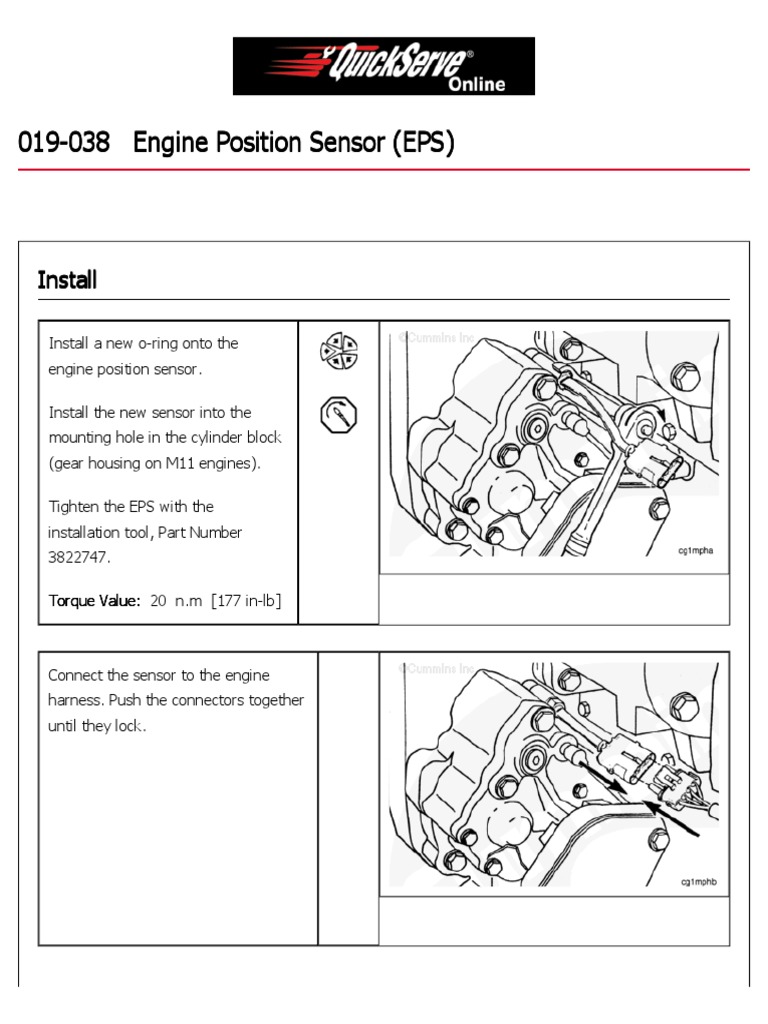 QuickServe® Online

019-038 Engine Position Sensor (EPS)

Install

Install a new o-ring onto the engine position sensor.

Install the new sensor into the mounting hole in the cylinder block (gear housing on M11 engines).

Tighten the EPS with the installation tool, Part Number 3822747.

Torque Value: 20 n.m [177 in-lb]

©Cummins Inc.

cg1mpha

Connect the sensor to the engine harness. Push the connectors together until they lock.

©Cummins Inc.

cg1mphb