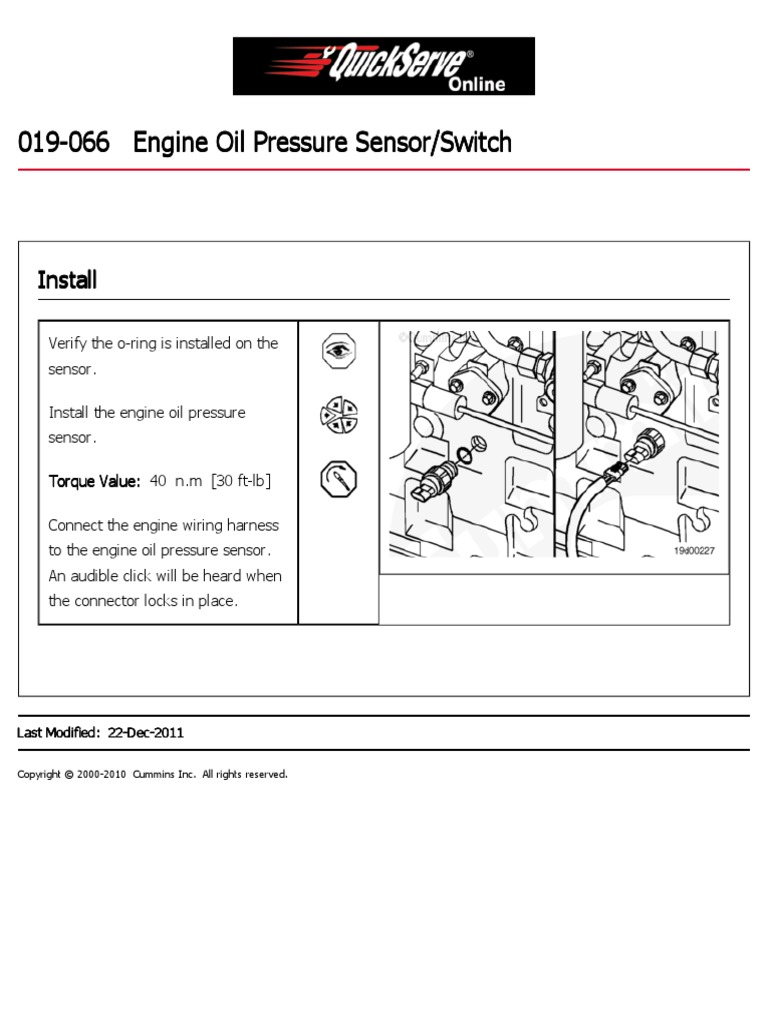 QuickServe® Online

019-066 Engine Oil Pressure Sensor/Switch

Install

Verify the o-ring is installed on the sensor.

Install the engine oil pressure sensor.

Torque Value: 40 n.m [30 ft-lb]

Connect the engine wiring harness to the engine oil pressure sensor. An audible click will be heard when the connector locks in place.

19d00227

Last Modified: 22-Dec-2011

Copyright © 2000-2010 Cummins Inc. All rights reserved.