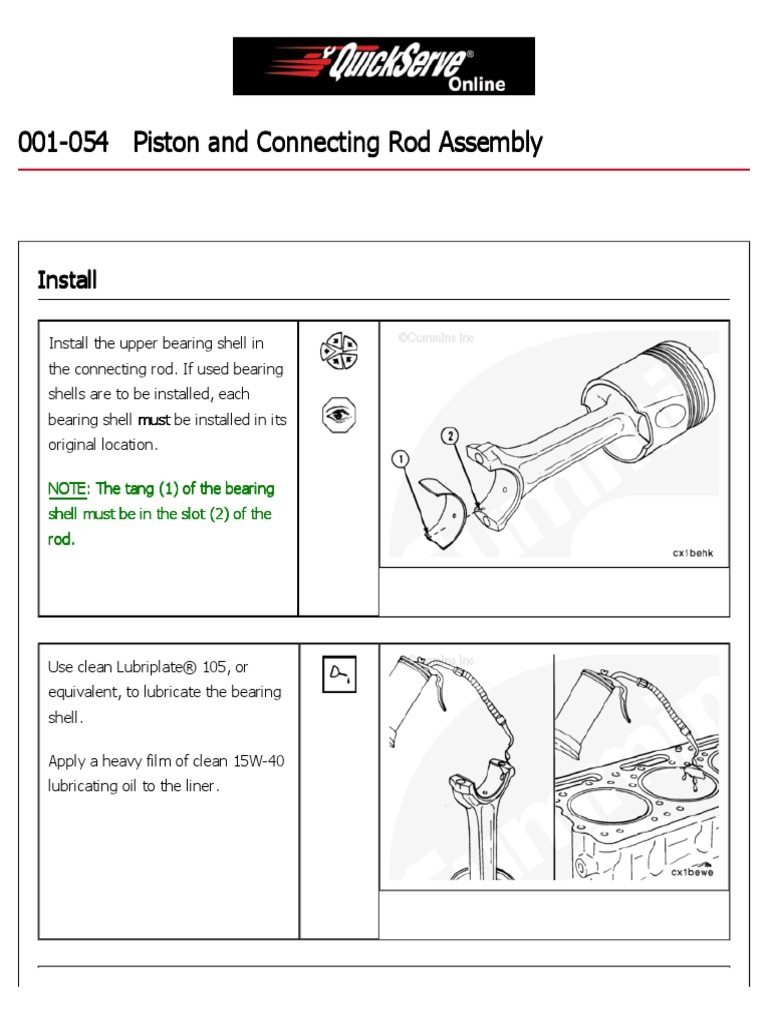 QuickServe® Online

001-054 Piston and Connecting Rod Assembly

Install

Install the upper bearing shell in the connecting rod. If used bearing shells are to be installed, each bearing shell must be installed in its original location.

NOTE: The tang (1) of the bearing shell must be in the slot (2) of the rod.

©Cummins Inc

1

2

cx1behk

Use clean Lubriplate® 105, or equivalent, to lubricate the bearing shell.

Apply a heavy film of clean 15W-40 lubricating oil to the liner.

©Cummins Inc

cx1bewe