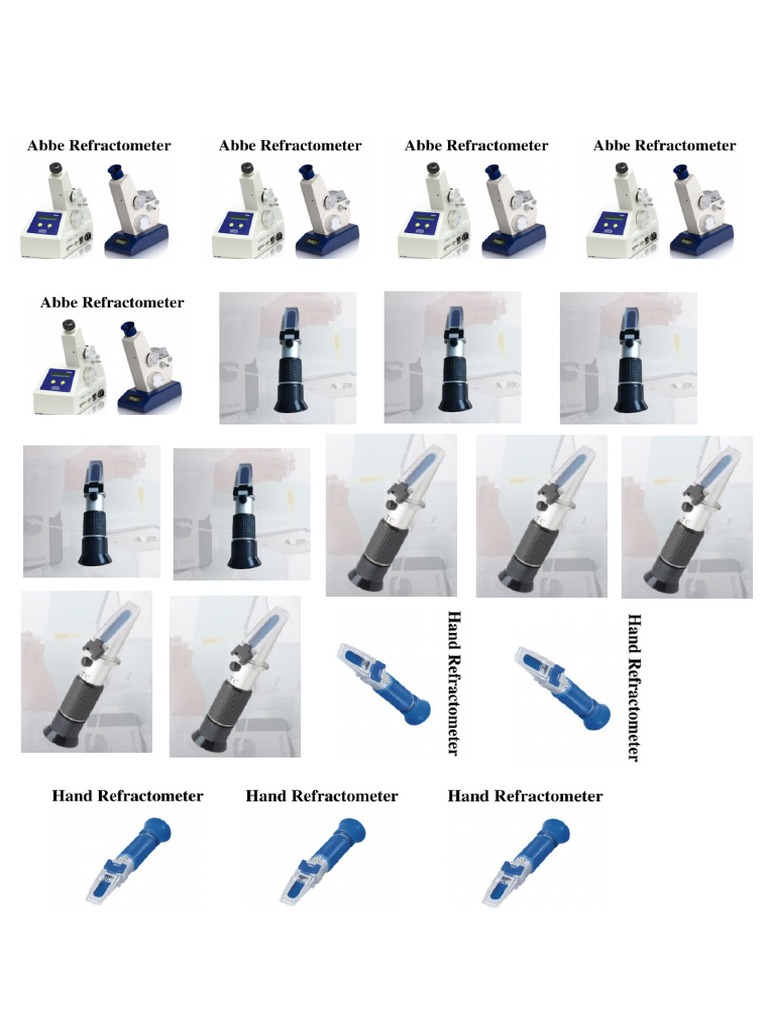 Abbe Refractometer

Abbe Refractometer

Abbe Refractometer

Abbe Refractometer

Abbe Refractometer

Hand Refractometer

Hand Refractometer

Hand Refractometer

Hand Refractometer

Hand Refractometer