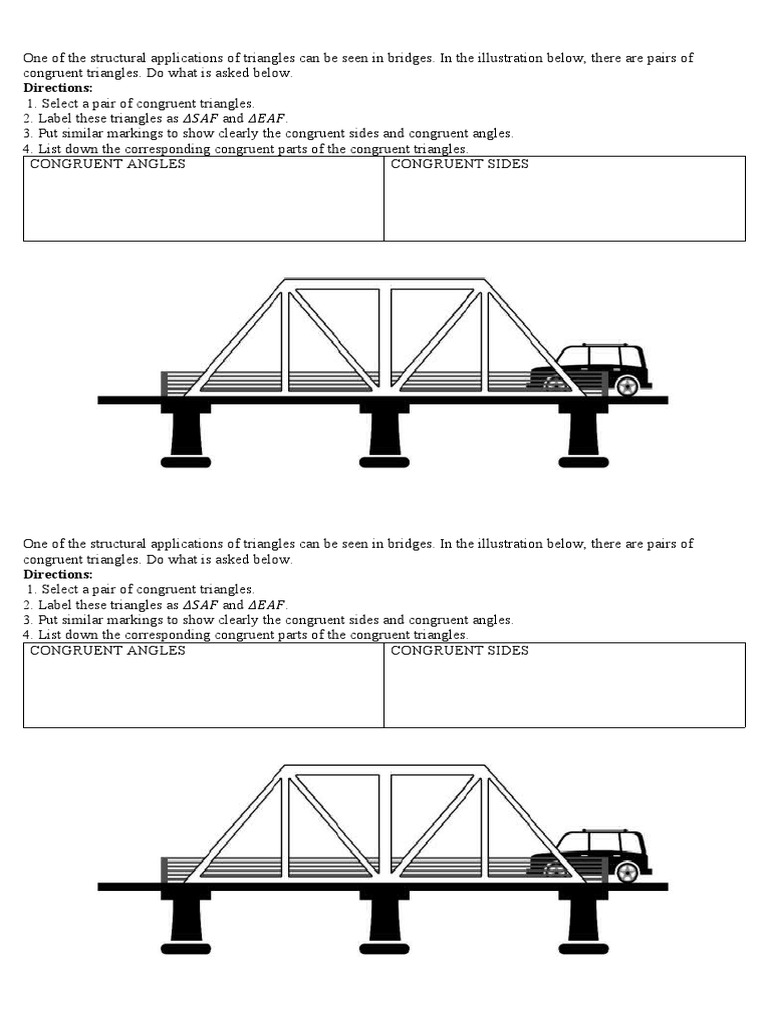 One of the structural applications of triangles can be seen in bridges. In the illustration below, there are pairs of congruent triangles. Do what is asked below.
**Directions:**
1. Select a pair of congruent triangles.
2. Label these triangles as $\Delta SAF$ and $\Delta EAF$.
3. Put similar markings to show clearly the congruent sides and congruent angles.
4. List down the corresponding congruent parts of the congruent triangles.

| CONGRUENT ANGLES | CONGRUENT SIDES |
|---|---|
| | |

One of the structural applications of triangles can be seen in bridges. In the illustration below, there are pairs of congruent triangles. Do what is asked below.
**Directions:**
1. Select a pair of congruent triangles.
2. Label these triangles as $\Delta SAF$ and $\Delta EAF$.
3. Put similar markings to show clearly the congruent sides and congruent angles.
4. List down the corresponding congruent parts of the congruent triangles.

| CONGRUENT ANGLES | CONGRUENT SIDES |
|---|---|
| | |