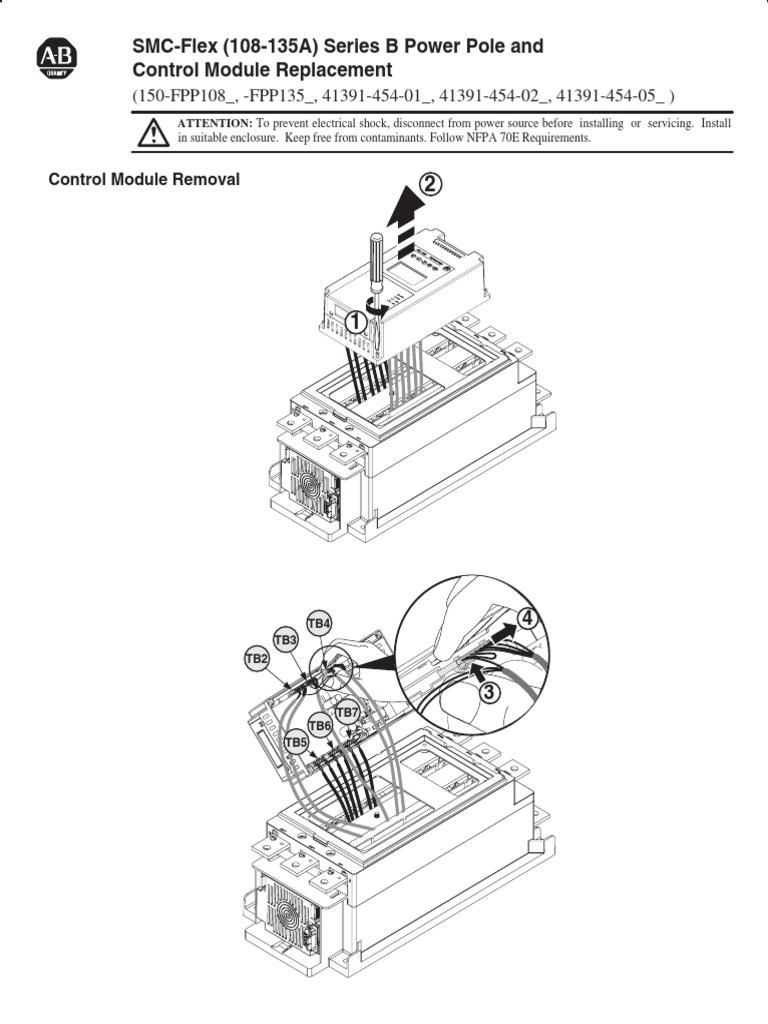 AB QUALITY

SMC-Flex (108-135A) Series B Power Pole and Control Module Replacement

(150-FPP108_, -FPP135_, 41391-454-01_, 41391-454-02_, 41391-454-05_ )

ATTENTION: To prevent electrical shock, disconnect from power source before installing or servicing. Install in suitable enclosure. Keep free from contaminants. Follow NFPA 70E Requirements.

Control Module Removal

②

①

TB4

TB3

TB2

TB7

TB6

TB5

④

③