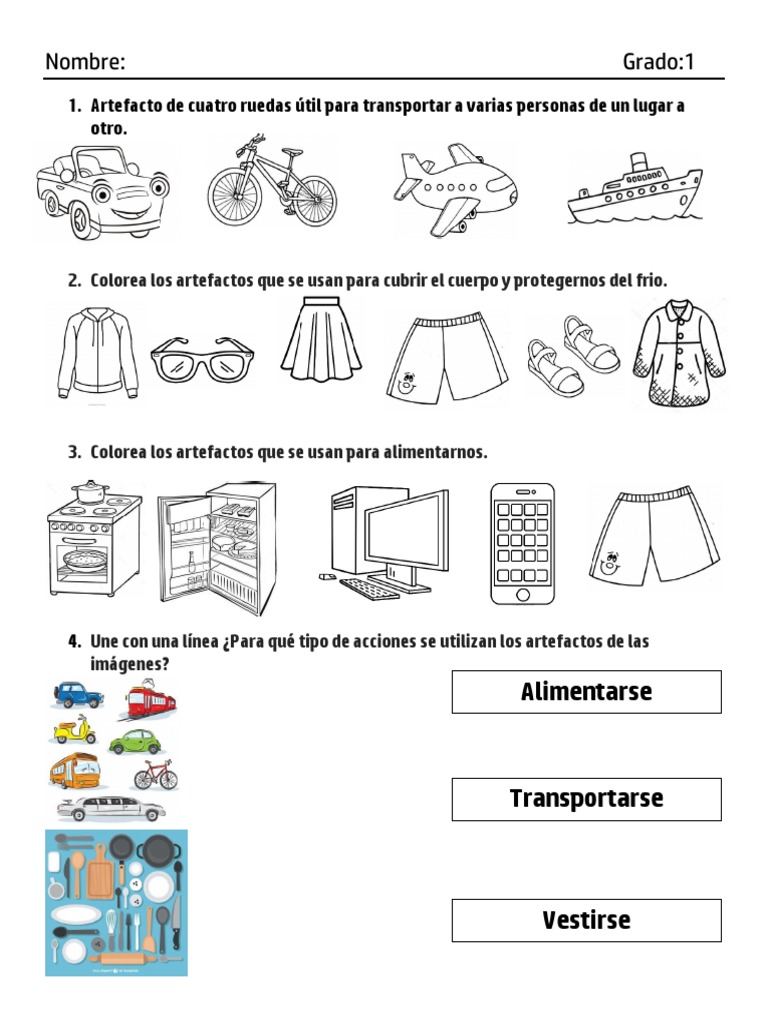 Nombre: Grado:1

1. Artefacto de cuatro ruedas útil para transportar a varias personas de un lugar a otro.

2. Colorea los artefactos que se usan para cubrir el cuerpo y protegernos del frio.

3. Colorea los artefactos que se usan para alimentarnos.

4. Une con una línea ¿Para qué tipo de acciones se utilizan los artefactos de las imágenes?

Alimentarse

Transportarse

Vestirse