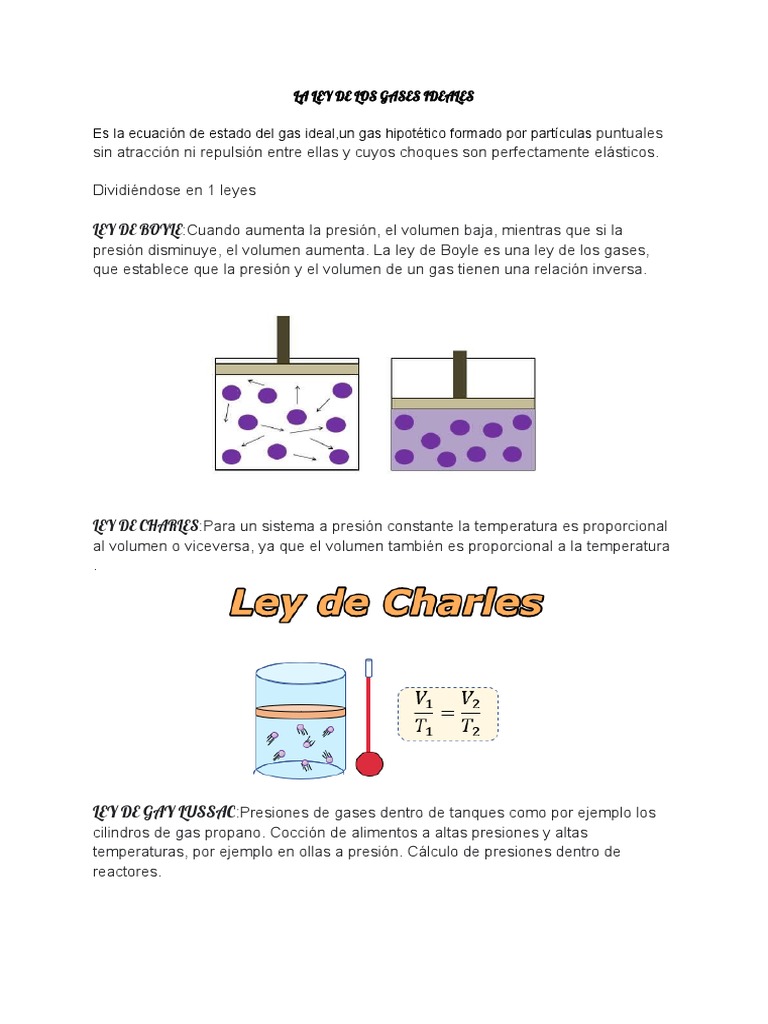 LA LEY DE LOS GASES IDEALES

Es la ecuación de estado del gas ideal,un gas hipotético formado por partículas puntuales sin atracción ni repulsión entre ellas y cuyos choques son perfectamente elásticos.

Dividiéndose en 1 leyes

LEY DE BOYLE:Cuando aumenta la presión, el volumen baja, mientras que si la presión disminuye, el volumen aumenta. La ley de Boyle es una ley de los gases, que establece que la presión y el volumen de un gas tienen una relación inversa.

LEY DE CHARLES:Para un sistema a presión constante la temperatura es proporcional al volumen o viceversa, ya que el volumen también es proporcional a la temperatura .

Ley de Charles

$\frac{V_1}{T_1} = \frac{V_2}{T_2}$

LEY DE GAY LUSSAC:Presiones de gases dentro de tanques como por ejemplo los cilindros de gas propano. Cocción de alimentos a altas presiones y altas temperaturas, por ejemplo en ollas a presión. Cálculo de presiones dentro de reactores.