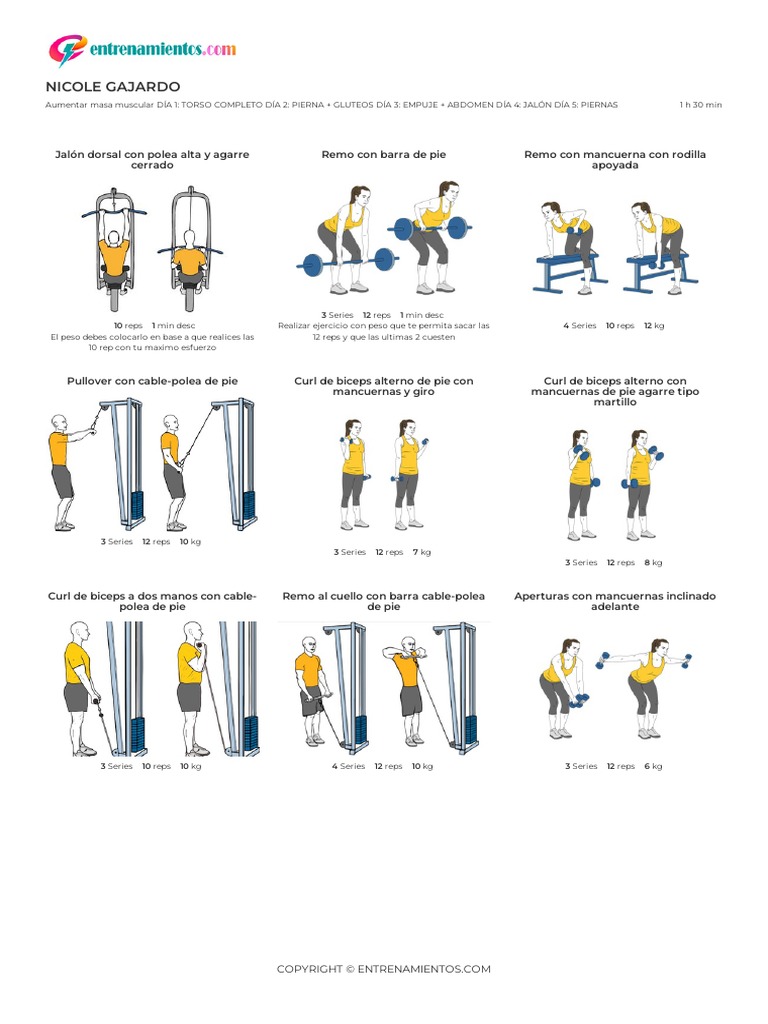 entrenamientos.com

NICOLE GAJARDO

Aumentar masa muscular DÍA 1: TORSO COMPLETO DÍA 2: PIERNA + GLUTEOS DÍA 3: EMPUJE + ABDOMEN DÍA 4: JALÓN DÍA 5: PIERNAS 1 h 30 min

Jalón dorsal con polea alta y agarre cerrado

10 reps 1 min desc
El peso debes colocarlo en base a que realices las 10 rep con tu maximo esfuerzo

Remo con barra de pie

3 Series 12 reps 1 min desc
Realizar ejercicio con peso que te permita sacar las 12 reps y que las ultimas 2 cuesten

Remo con mancuerna con rodilla apoyada

4 Series 10 reps 12 kg

Pullover con cable-polea de pie

3 Series 12 reps 10 kg

Curl de biceps alterno de pie con mancuernas y giro

3 Series 12 reps 7 kg

Curl de biceps alterno con mancuernas de pie agarre tipo martillo

3 Series 12 reps 8 kg

Curl de biceps a dos manos con cable-polea de pie

3 Series 10 reps 10 kg

Remo al cuello con barra cable-polea de pie

4 Series 12 reps 10 kg

Aperturas con mancuernas inclinado adelante

3 Series 12 reps 6 kg

COPYRIGHT © ENTRENAMIENTOS.COM