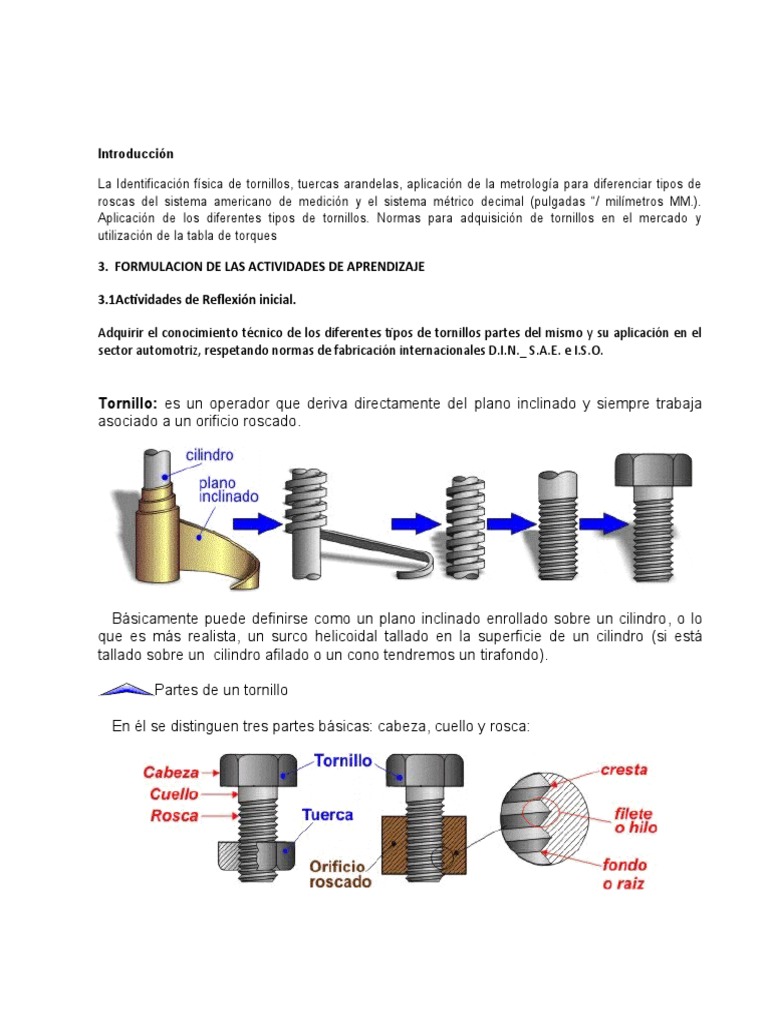 Introducción

La Identificación física de tornillos, tuercas arandelas, aplicación de la metrología para diferenciar tipos de roscas del sistema americano de medición y el sistema métrico decimal (pulgadas "/ milímetros MM.). Aplicación de los diferentes tipos de tornillos. Normas para adquisición de tornillos en el mercado y utilización de la tabla de torques

3. FORMULACION DE LAS ACTIVIDADES DE APRENDIZAJE

3.1Actividades de Reflexión inicial.

Adquirir el conocimiento técnico de los diferentes tipos de tornillos partes del mismo y su aplicación en el sector automotriz, respetando normas de fabricación internacionales D.I.N._ S.A.E. e I.S.O.

Tornillo: es un operador que deriva directamente del plano inclinado y siempre trabaja asociado a un orificio roscado.

cilindro
plano inclinado

Básicamente puede definirse como un plano inclinado enrollado sobre un cilindro, o lo que es más realista, un surco helicoidal tallado en la superficie de un cilindro (si está tallado sobre un cilindro afilado o un cono tendremos un tirafondo).

Partes de un tornillo

En él se distinguen tres partes básicas: cabeza, cuello y rosca:

Cabeza
Cuello
Rosca
Tornillo
Tuerca
Orificio roscado
cresta
filete o hilo
fondo o raiz