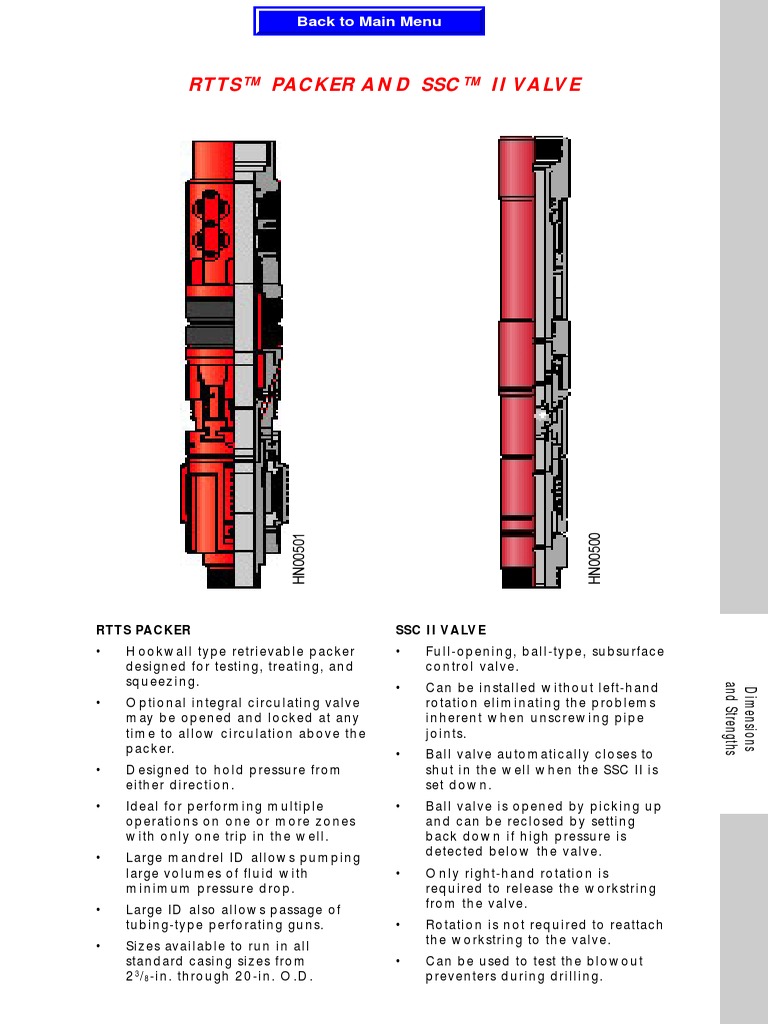 Back to Main Menu

RTTS™ PACKER AND SSC™ II VALVE

HN00501

HN00500

RTTS PACKER

• Hookwall type retrievable packer designed for testing, treating, and squeezing.

• Optional integral circulating valve may be opened and locked at any time to allow circulation above the packer.

• Designed to hold pressure from either direction.

• Ideal for performing multiple operations on one or more zones with only one trip in the well.

• Large mandrel ID allows pumping large volumes of fluid with minimum pressure drop.

• Large ID also allows passage of tubing-type perforating guns.

• Sizes available to run in all standard casing sizes from $2^3/_8$-in. through 20-in. O.D.

SSC II VALVE

• Full-opening, ball-type, subsurface control valve.

• Can be installed without left-hand rotation eliminating the problems inherent when unscrewing pipe joints.

• Ball valve automatically closes to shut in the well when the SSC II is set down.

• Ball valve is opened by picking up and can be reclosed by setting back down if high pressure is detected below the valve.

• Only right-hand rotation is required to release the workstring from the valve.

• Rotation is not required to reattach the workstring to the valve.

• Can be used to test the blowout preventers during drilling.

Dimensions and Strengths