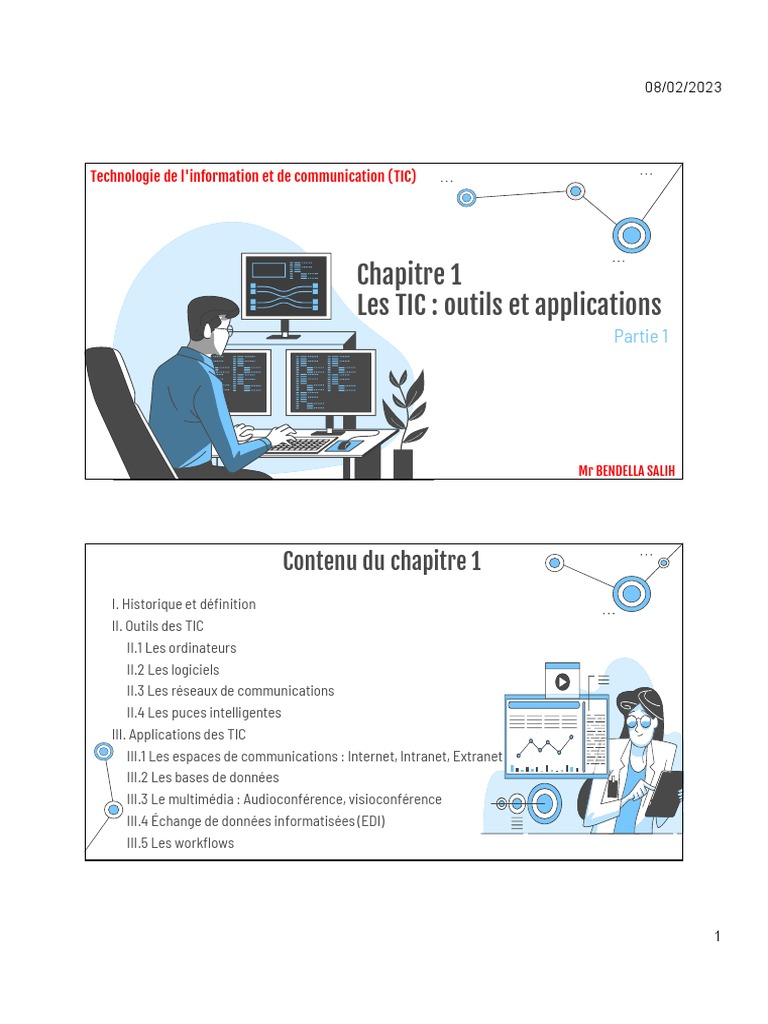 08/02/2023

Technologie de l'information et de communication (TIC)

Chapitre 1
Les TIC : outils et applications

Partie 1

Mr BENDELLA SALIH

Contenu du chapitre 1

I. Historique et définition
II. Outils des TIC
II.1 Les ordinateurs
II.2 Les logiciels
II.3 Les réseaux de communications
II.4 Les puces intelligentes
III. Applications des TIC
III.1 Les espaces de communications : Internet, Intranet, Extranet
III.2 Les bases de données
III.3 Le multimédia : Audioconférence, visioconférence
III.4 Échange de données informatisées (EDI)
III.5 Les workflows

1