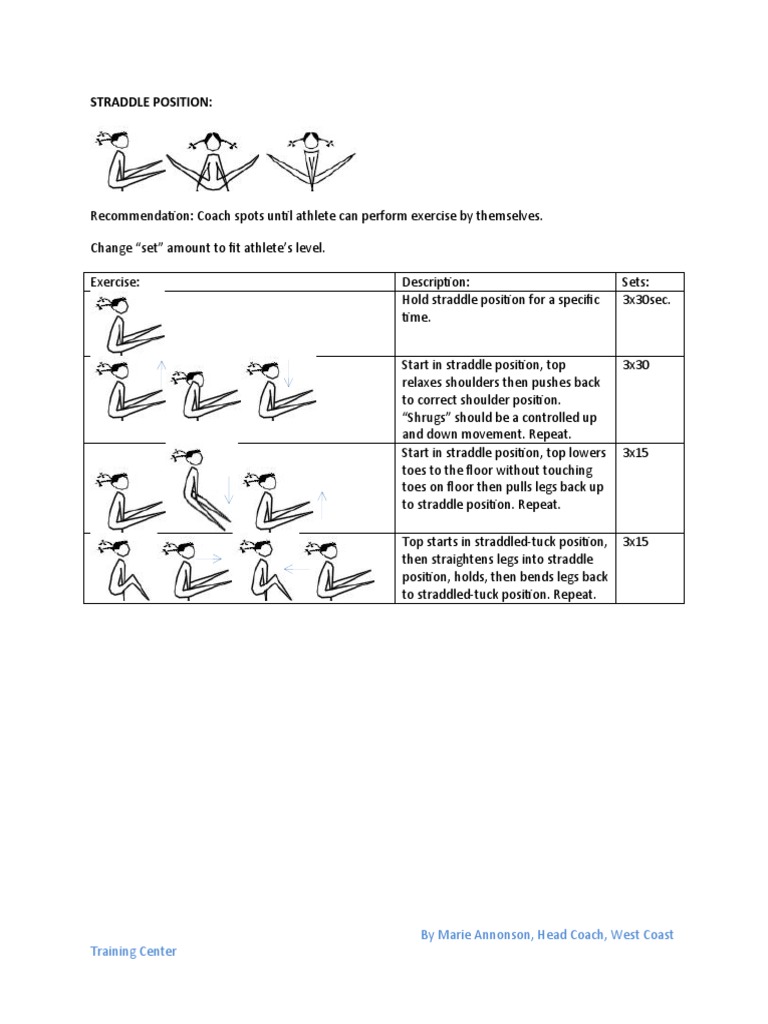 STRADDLE POSITION:

Recommendation: Coach spots until athlete can perform exercise by themselves.

Change "set" amount to fit athlete's level.

| Exercise: | Description: | Sets: |
|---|---|---|
| | Hold straddle position for a specific time. | 3x30sec. |
| | Start in straddle position, top relaxes shoulders then pushes back to correct shoulder position. "Shrugs" should be a controlled up and down movement. Repeat. | 3x30 |
| | Start in straddle position, top lowers toes to the floor without touching toes on floor then pulls legs back up to straddle position. Repeat. | 3x15 |
| | Top starts in straddled-tuck position, then straightens legs into straddle position, holds, then bends legs back to straddled-tuck position. Repeat. | 3x15 |

By Marie Annonson, Head Coach, West Coast Training Center