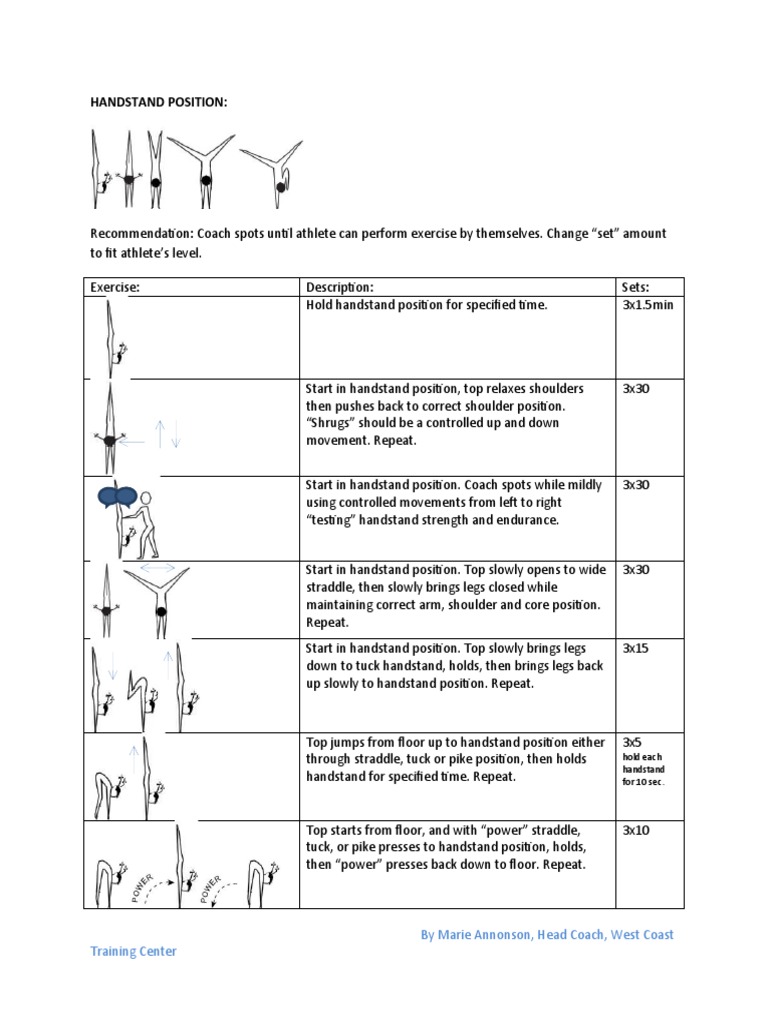 HANDSTAND POSITION:

Recommendation: Coach spots until athlete can perform exercise by themselves. Change "set" amount to fit athlete's level.

| Exercise: | Description: | Sets: |
|---|---|---|
| | Hold handstand position for specified time. | 3x1.5min |
| | Start in handstand position, top relaxes shoulders then pushes back to correct shoulder position. "Shrugs" should be a controlled up and down movement. Repeat. | 3x30 |
| | Start in handstand position. Coach spots while mildly using controlled movements from left to right "testing" handstand strength and endurance. | 3x30 |
| | Start in handstand position. Top slowly opens to wide straddle, then slowly brings legs closed while maintaining correct arm, shoulder and core position. Repeat. | 3x30 |
| | Start in handstand position. Top slowly brings legs down to tuck handstand, holds, then brings legs back up slowly to handstand position. Repeat. | 3x15 |
| | Top jumps from floor up to handstand position either through straddle, tuck or pike position, then holds handstand for specified time. Repeat. | 3x5 hold each handstand for 10 sec. |
| POWER POWER | Top starts from floor, and with "power" straddle, tuck, or pike presses to handstand position, holds, then "power" presses back down to floor. Repeat. | 3x10 |

By Marie Annonson, Head Coach, West Coast Training Center