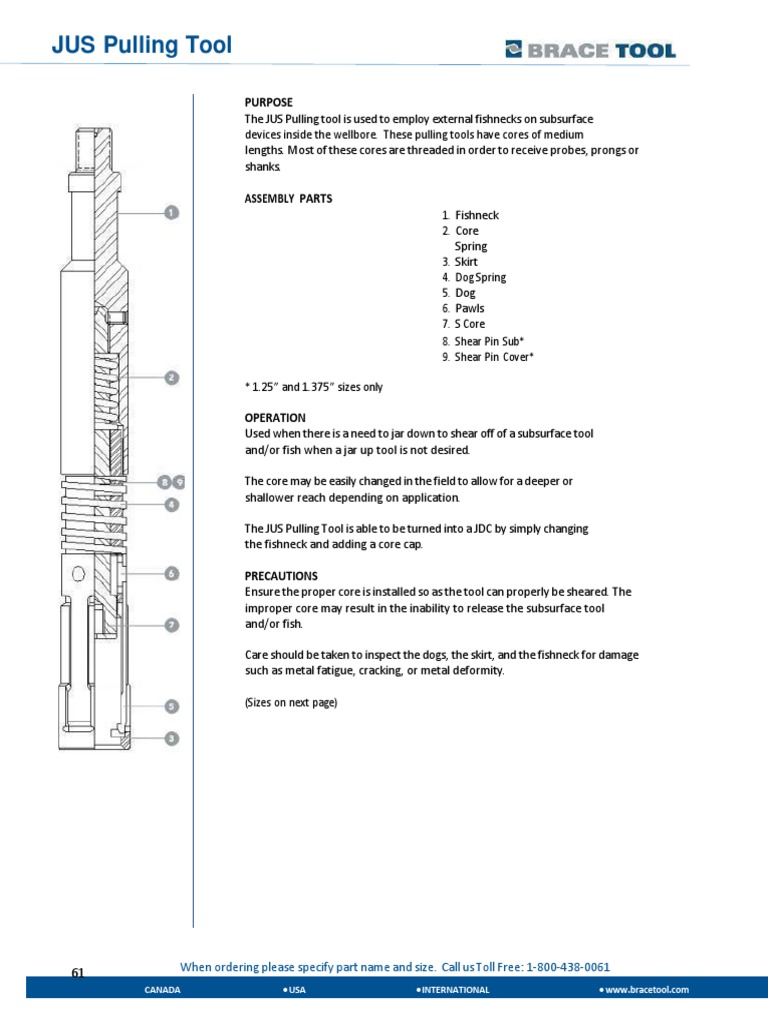 JUS Pulling Tool

BRACE TOOL

1
2
8 9
4
6
7
5
3

PURPOSE
The JUS Pulling tool is used to employ external fishnecks on subsurface devices inside the wellbore. These pulling tools have cores of medium lengths. Most of these cores are threaded in order to receive probes, prongs or shanks.

ASSEMBLY PARTS
1. Fishneck
2. Core Spring
3. Skirt
4. Dog Spring
5. Dog
6. Pawls
7. S Core
8. Shear Pin Sub*
9. Shear Pin Cover*

* 1.25" and 1.375" sizes only

OPERATION
Used when there is a need to jar down to shear off of a subsurface tool and/or fish when a jar up tool is not desired.

The core may be easily changed in the field to allow for a deeper or shallower reach depending on application.

The JUS Pulling Tool is able to be turned into a JDC by simply changing the fishneck and adding a core cap.

PRECAUTIONS
Ensure the proper core is installed so as the tool can properly be sheared. The improper core may result in the inability to release the subsurface tool and/or fish.

Care should be taken to inspect the dogs, the skirt, and the fishneck for damage such as metal fatigue, cracking, or metal deformity.

(Sizes on next page)

61

When ordering please specify part name and size. Call us Toll Free: 1-800-438-0061

CANADA • USA • INTERNATIONAL • www.bracetool.com