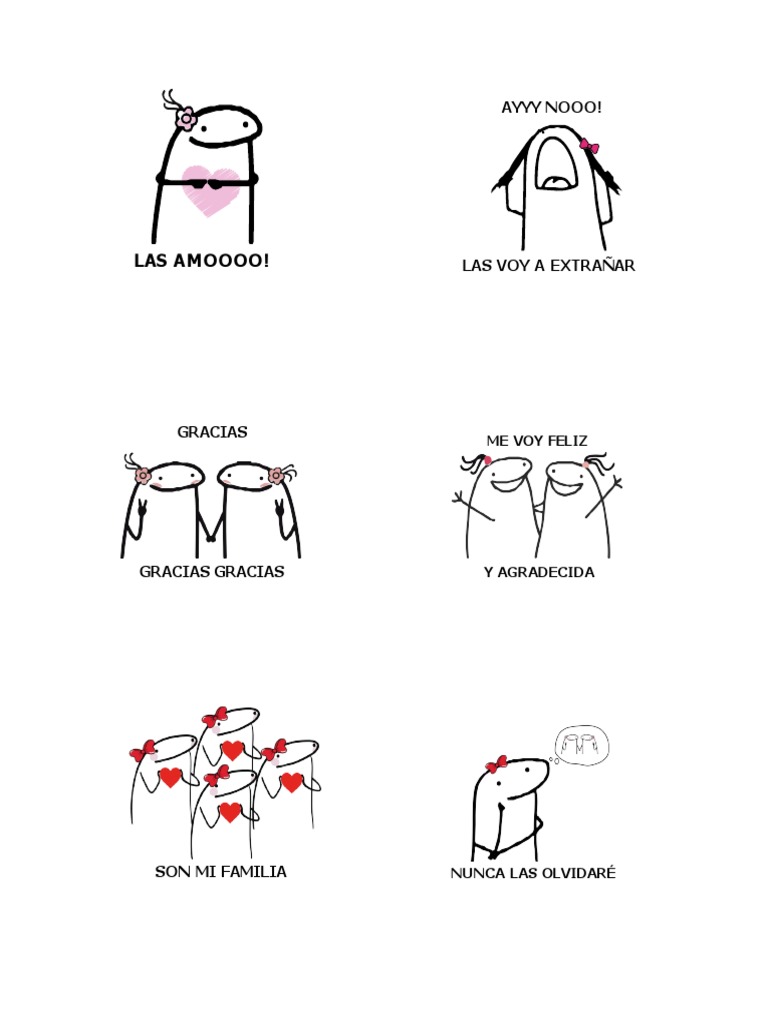 LAS AMOOOO!

AYYY NOOO!

LAS VOY A EXTRAÑAR

GRACIAS

GRACIAS GRACIAS

ME VOY FELIZ

Y AGRADECIDA

SON MI FAMILIA

NUNCA LAS OLVIDARÉ