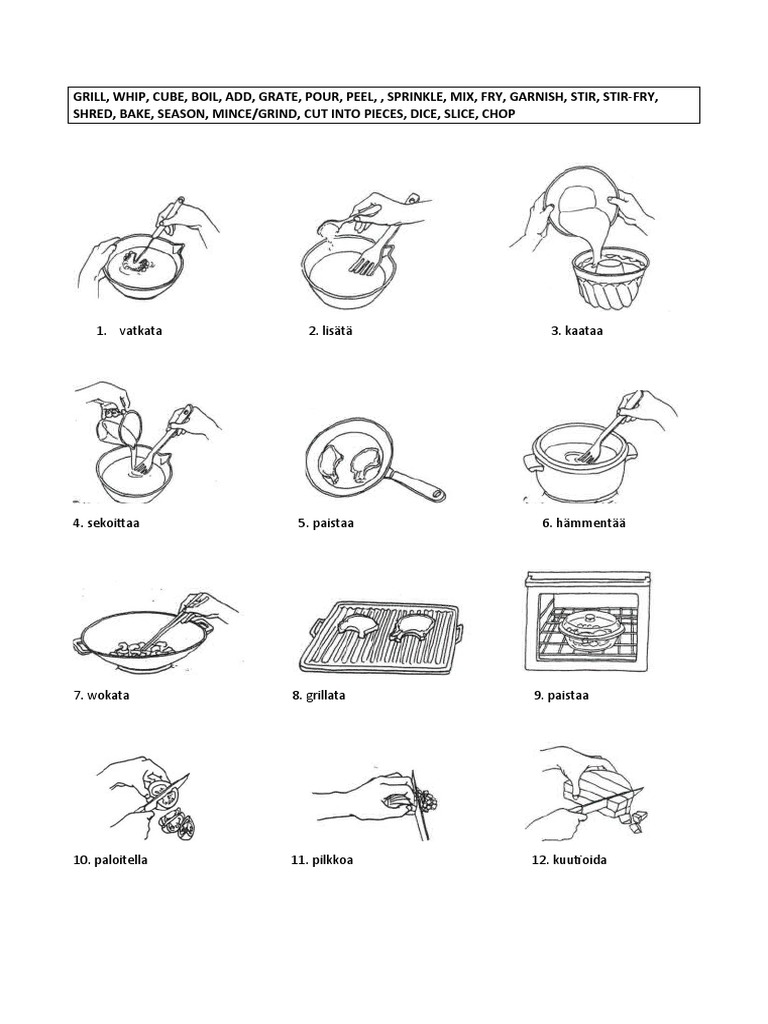 GRILL, WHIP, CUBE, BOIL, ADD, GRATE, POUR, PEEL, , SPRINKLE, MIX, FRY, GARNISH, STIR, STIR-FRY, SHRED, BAKE, SEASON, MINCE/GRIND, CUT INTO PIECES, DICE, SLICE, CHOP

1. vatkata

2. lisätä

3. kaataa

4. sekoittaa

5. paistaa

6. hämmentää

7. wokata

8. grillata

9. paistaa

10. paloitella

11. pilkkoa

12. kuutioida