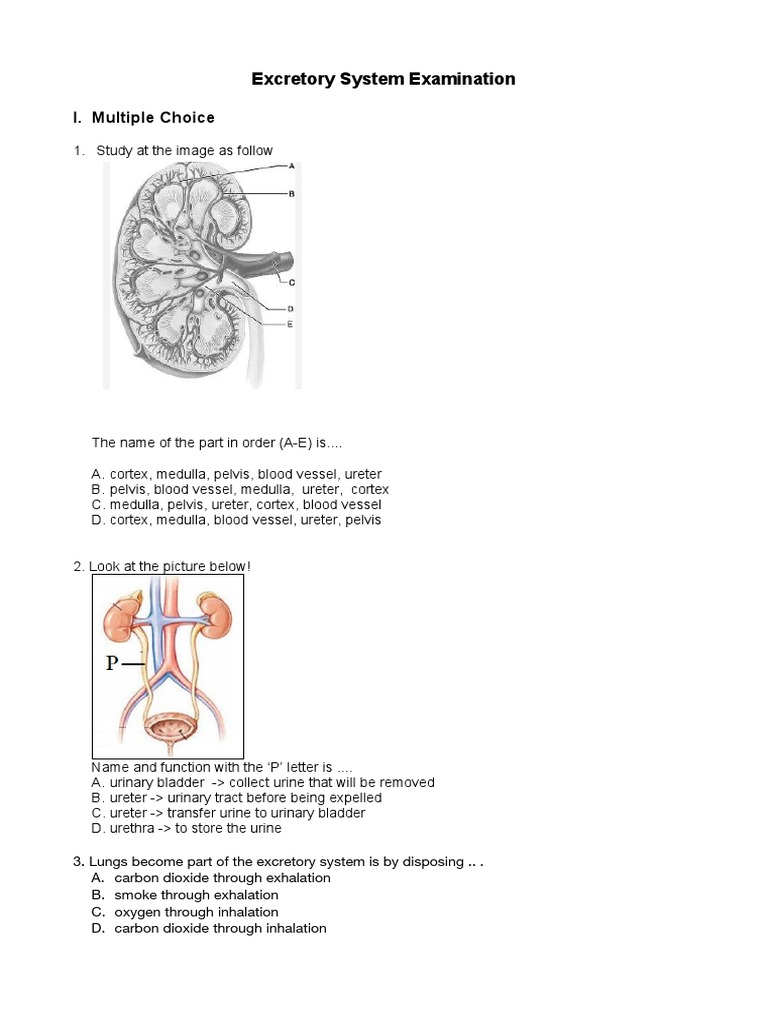 Excretory System Examination

I. Multiple Choice

1. Study at the image as follow

A
B
C
D
E

The name of the part in order (A-E) is....

A. cortex, medulla, pelvis, blood vessel, ureter
B. pelvis, blood vessel, medulla, ureter, cortex
C. medulla, pelvis, ureter, cortex, blood vessel
D. cortex, medulla, blood vessel, ureter, pelvis

2. Look at the picture below!

P

Name and function with the 'P' letter is ....
A. urinary bladder -> collect urine that will be removed
B. ureter -> urinary tract before being expelled
C. ureter -> transfer urine to urinary bladder
D. urethra -> to store the urine

3. Lungs become part of the excretory system is by disposing .. .
A. carbon dioxide through exhalation
B. smoke through exhalation
C. oxygen through inhalation
D. carbon dioxide through inhalation