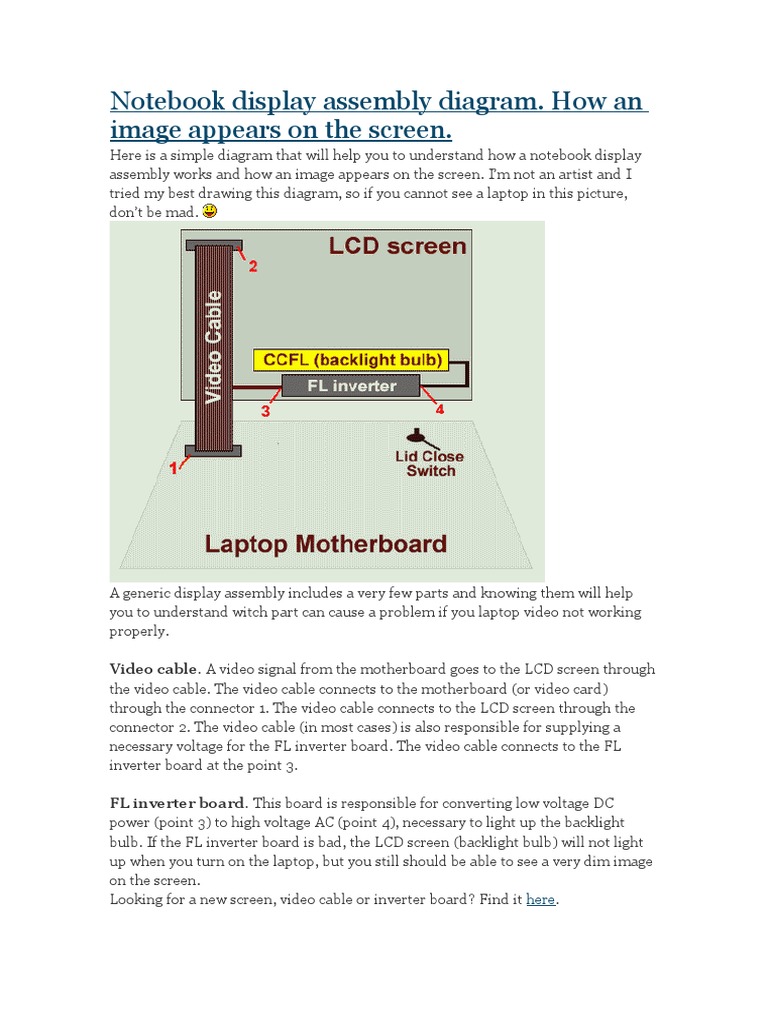 Notebook display assembly diagram. How an image appears on the screen.

Here is a simple diagram that will help you to understand how a notebook display assembly works and how an image appears on the screen. I'm not an artist and I tried my best drawing this diagram, so if you cannot see a laptop in this picture, don't be mad.

LCD screen

2

Video Cable

CCFL (backlight bulb)

FL inverter

3

4

1

Lid Close Switch

Laptop Motherboard

A generic display assembly includes a very few parts and knowing them will help you to understand witch part can cause a problem if you laptop video not working properly.

Video cable. A video signal from the motherboard goes to the LCD screen through the video cable. The video cable connects to the motherboard (or video card) through the connector 1. The video cable connects to the LCD screen through the connector 2. The video cable (in most cases) is also responsible for supplying a necessary voltage for the FL inverter board. The video cable connects to the FL inverter board at the point 3.

FL inverter board. This board is responsible for converting low voltage DC power (point 3) to high voltage AC (point 4), necessary to light up the backlight bulb. If the FL inverter board is bad, the LCD screen (backlight bulb) will not light up when you turn on the laptop, but you still should be able to see a very dim image on the screen.
Looking for a new screen, video cable or inverter board? Find it here.