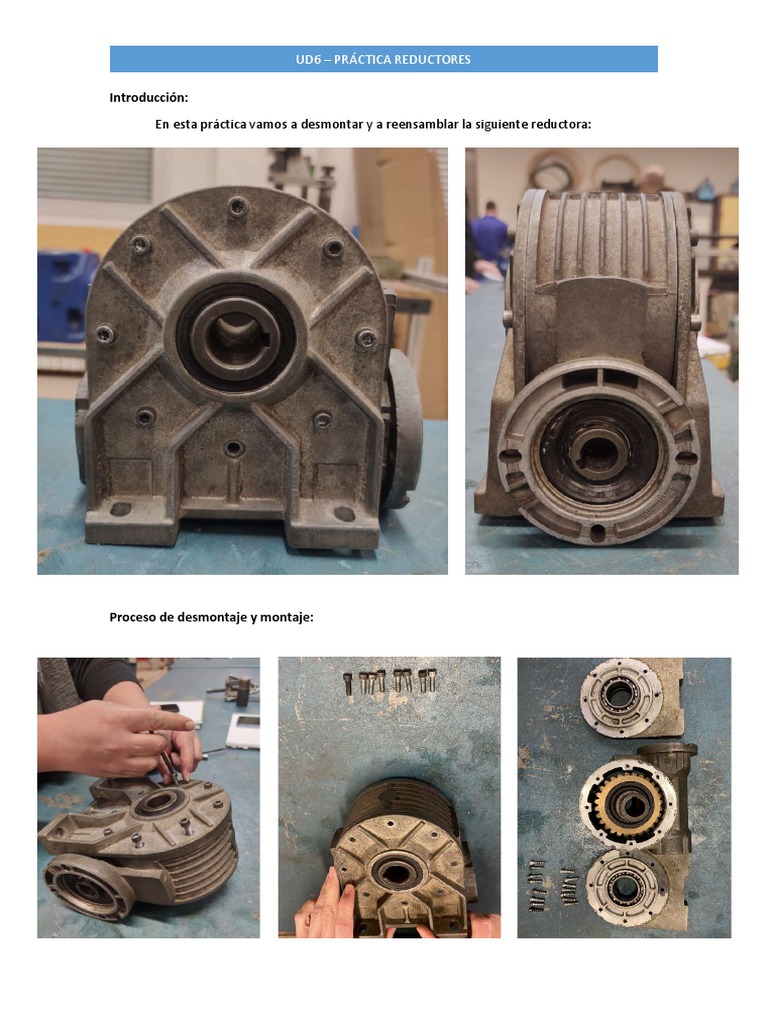 UD6 – PRÁCTICA REDUCTORES

Introducción:

En esta práctica vamos a desmontar y a reensamblar la siguiente reductora:

Proceso de desmontaje y montaje: