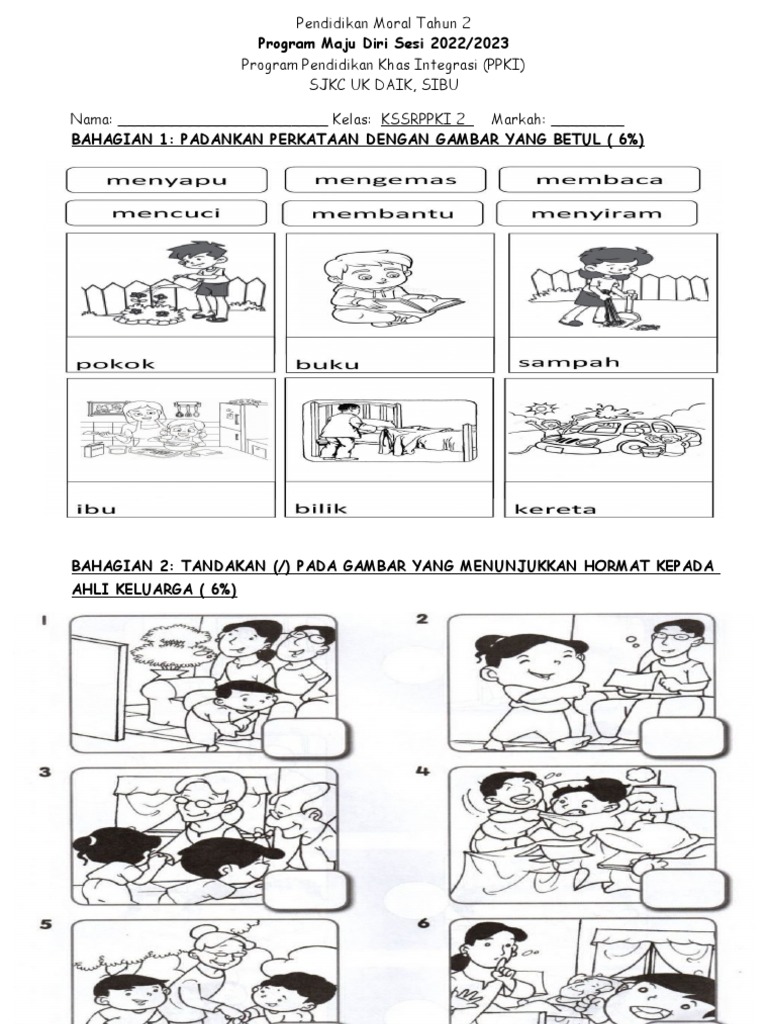 Pendidikan Moral Tahun 2
Program Maju Diri Sesi 2022/2023
Program Pendidikan Khas Integrasi (PPKI)
SJKC UK DAIK, SIBU

Nama: ________________________ Kelas: KSSRPPKI 2 Markah: ________

BAHAGIAN 1: PADANKAN PERKATAAN DENGAN GAMBAR YANG BETUL ( 6%)

menyapu mengemas membaca
mencuci membantu menyiram

pokok buku sampah
ibu bilik kereta

BAHAGIAN 2: TANDAKAN (/) PADA GAMBAR YANG MENUNJUKKAN HORMAT KEPADA AHLI KELUARGA ( 6%)

1 2
3 4
5 6