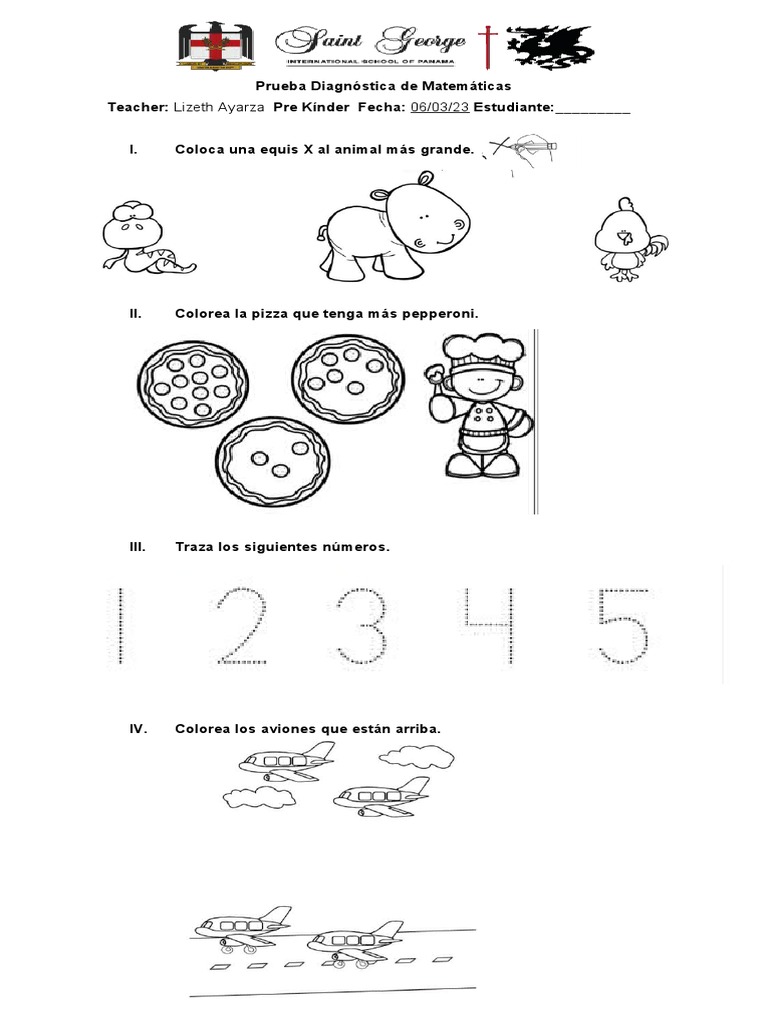 Saint George
INTERNATIONAL SCHOOL OF PANAMA

Prueba Diagnóstica de Matemáticas

Teacher: Lizeth Ayarza Pre Kínder Fecha: 06/03/23 Estudiante:__________

I. Coloca una equis X al animal más grande.

II. Colorea la pizza que tenga más pepperoni.

III. Traza los siguientes números.

1 2 3 4 5

IV. Colorea los aviones que están arriba.