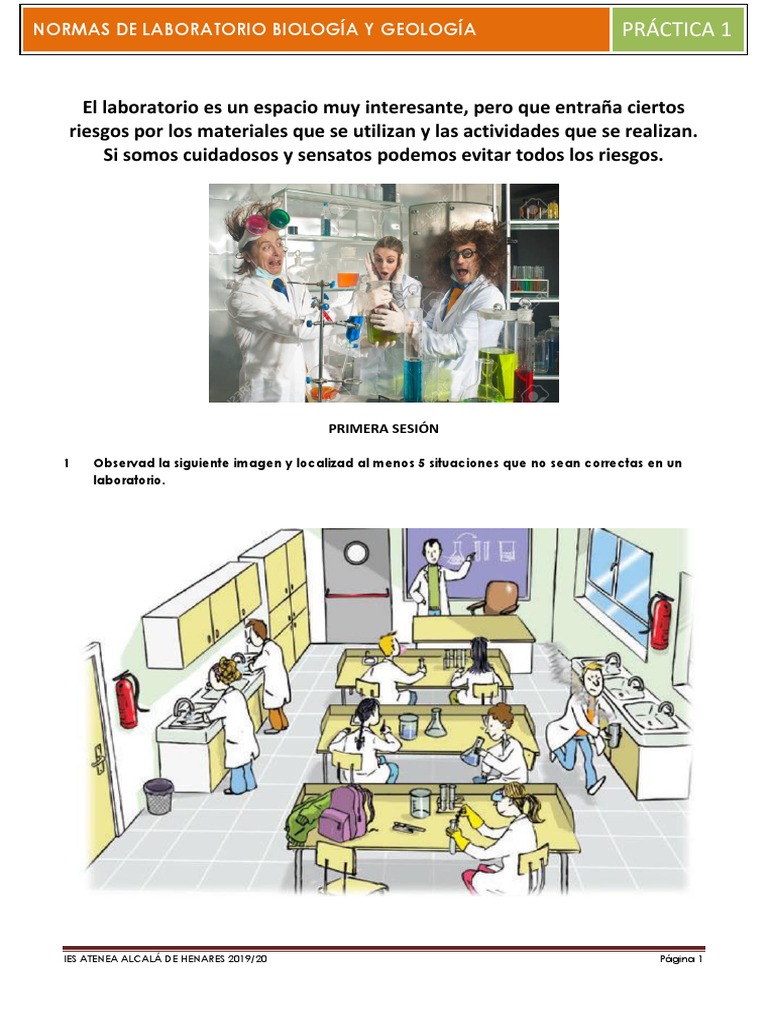 NORMAS DE LABORATORIO BIOLOGÍA Y GEOLOGÍA

PRÁCTICA 1

El laboratorio es un espacio muy interesante, pero que entraña ciertos riesgos por los materiales que se utilizan y las actividades que se realizan. Si somos cuidadosos y sensatos podemos evitar todos los riesgos.

PRIMERA SESIÓN

1 Observad la siguiente imagen y localizad al menos 5 situaciones que no sean correctas en un laboratorio.

IES ATENEA ALCALÁ DE HENARES 2019/20

Página 1