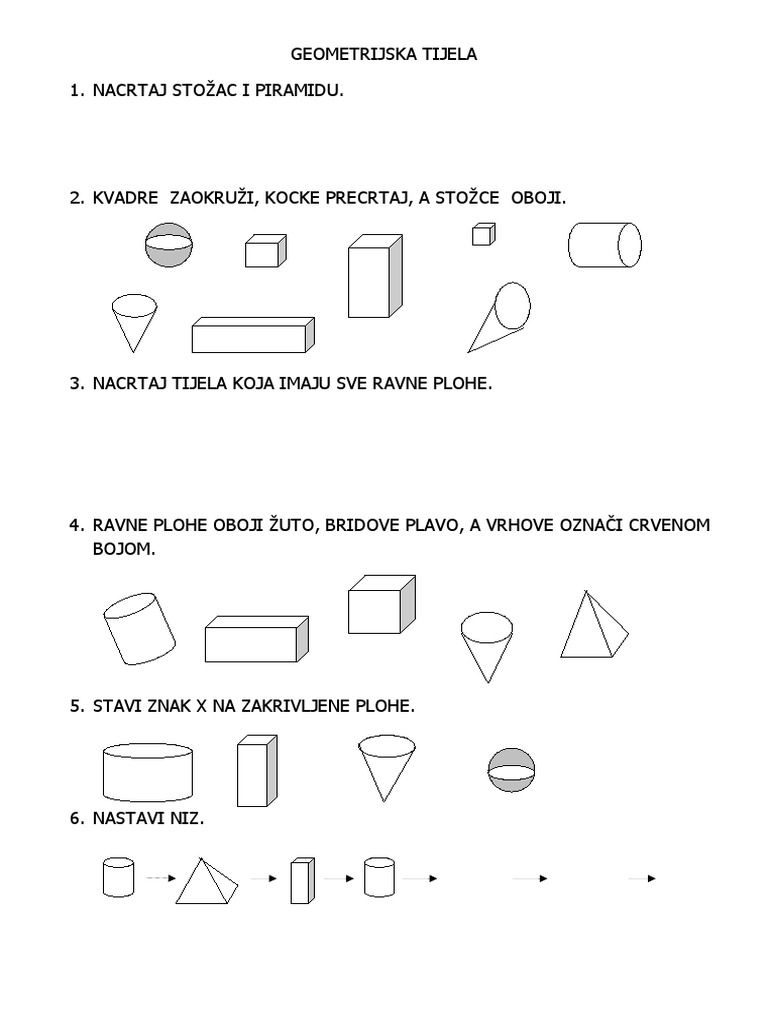 GEOMETRIJSKA TIJELA

1. NACRTAJ STOŽAC I PIRAMIDU.

2. KVADRE ZAOKRUŽI, KOCKE PRECRTAJ, A STOŽCE OBOJI.

3. NACRTAJ TIJELA KOJA IMAJU SVE RAVNE PLOHE.

4. RAVNE PLOHE OBOJI ŽUTO, BRIDOVE PLAVO, A VRHOVE OZNAČI CRVENOM BOJOM.

5. STAVI ZNAK X NA ZAKRIVLJENE PLOHE.

6. NASTAVI NIZ.