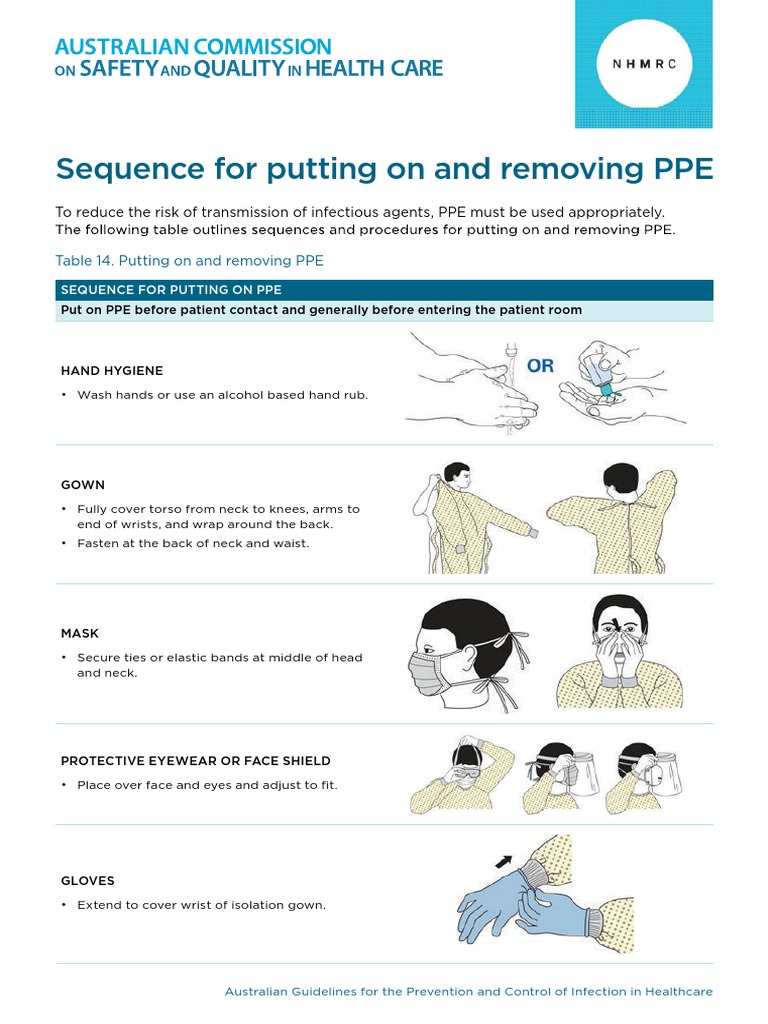 AUSTRALIAN COMMISSION ON SAFETY AND QUALITY IN HEALTH CARE

NHMRC

Sequence for putting on and removing PPE

To reduce the risk of transmission of infectious agents, PPE must be used appropriately. The following table outlines sequences and procedures for putting on and removing PPE.

Table 14. Putting on and removing PPE

SEQUENCE FOR PUTTING ON PPE

Put on PPE before patient contact and generally before entering the patient room

HAND HYGIENE

• Wash hands or use an alcohol based hand rub.

OR

GOWN

• Fully cover torso from neck to knees, arms to end of wrists, and wrap around the back.
• Fasten at the back of neck and waist.

MASK

• Secure ties or elastic bands at middle of head and neck.

PROTECTIVE EYEWEAR OR FACE SHIELD

• Place over face and eyes and adjust to fit.

GLOVES

• Extend to cover wrist of isolation gown.

Australian Guidelines for the Prevention and Control of Infection in Healthcare