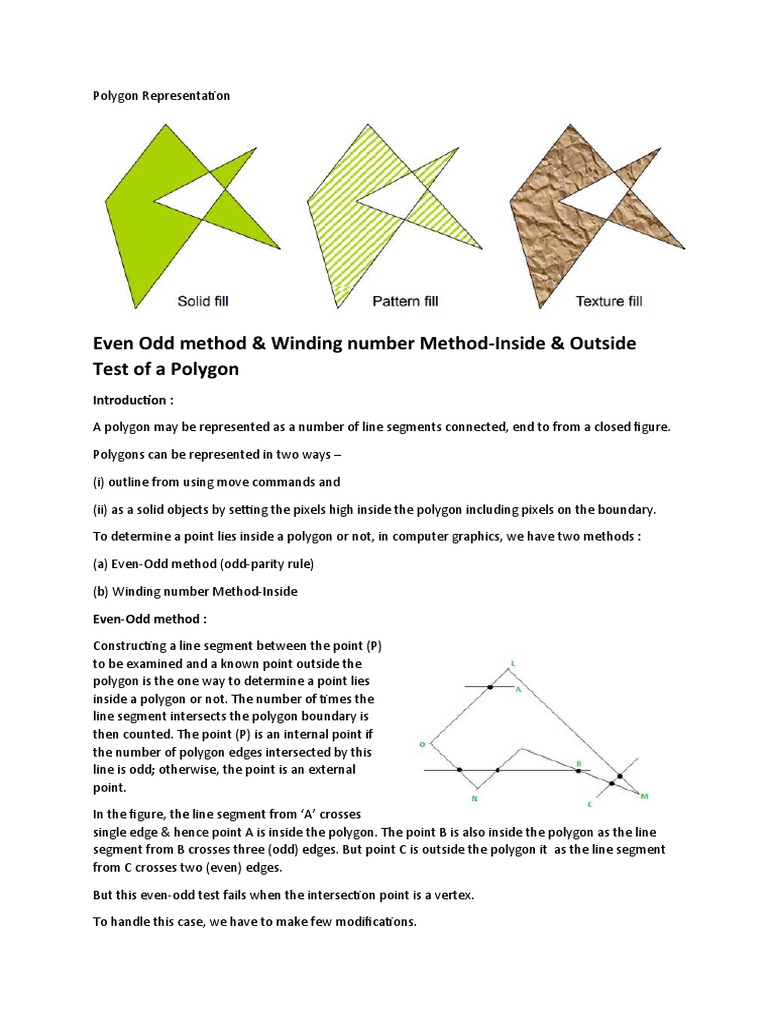 Polygon Representation

Solid fill

Pattern fill

Texture fill

Even Odd method & Winding number Method-Inside & Outside Test of a Polygon

Introduction :

A polygon may be represented as a number of line segments connected, end to from a closed figure.

Polygons can be represented in two ways –

(i) outline from using move commands and

(ii) as a solid objects by setting the pixels high inside the polygon including pixels on the boundary.

To determine a point lies inside a polygon or not, in computer graphics, we have two methods :

(a) Even-Odd method (odd-parity rule)

(b) Winding number Method-Inside

Even-Odd method :

Constructing a line segment between the point (P) to be examined and a known point outside the polygon is the one way to determine a point lies inside a polygon or not. The number of times the line segment intersects the polygon boundary is then counted. The point (P) is an internal point if the number of polygon edges intersected by this line is odd; otherwise, the point is an external point.

L

A

O

B

N

C

M

In the figure, the line segment from 'A' crosses single edge & hence point A is inside the polygon. The point B is also inside the polygon as the line segment from B crosses three (odd) edges. But point C is outside the polygon it as the line segment from C crosses two (even) edges.

But this even-odd test fails when the intersection point is a vertex.

To handle this case, we have to make few modifications.