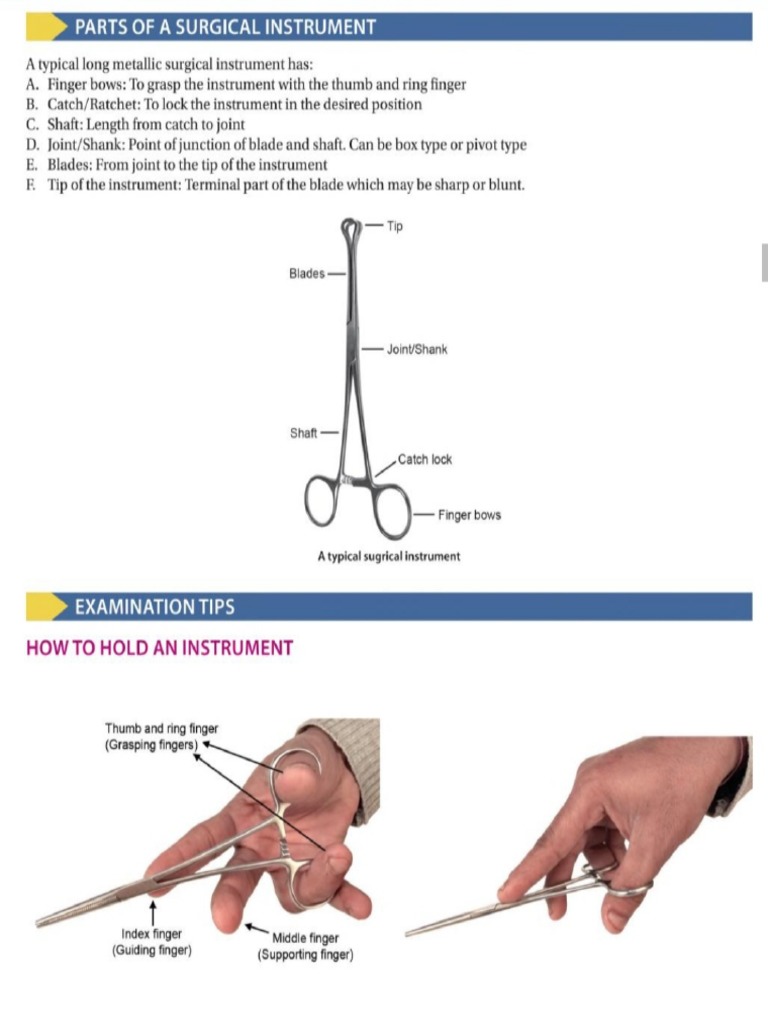 PARTS OF A SURGICAL INSTRUMENT

A typical long metallic surgical instrument has:
A. Finger bows: To grasp the instrument with the thumb and ring finger
B. Catch/Ratchet: To lock the instrument in the desired position
C. Shaft: Length from catch to joint
D. Joint/Shank: Point of junction of blade and shaft. Can be box type or pivot type
E. Blades: From joint to the tip of the instrument
F. Tip of the instrument: Terminal part of the blade which may be sharp or blunt.

Tip
Blades
Joint/Shank
Shaft
Catch lock
Finger bows

A typical sugrical instrument

EXAMINATION TIPS

HOW TO HOLD AN INSTRUMENT

Thumb and ring finger (Grasping fingers)
Index finger (Guiding finger)
Middle finger (Supporting finger)