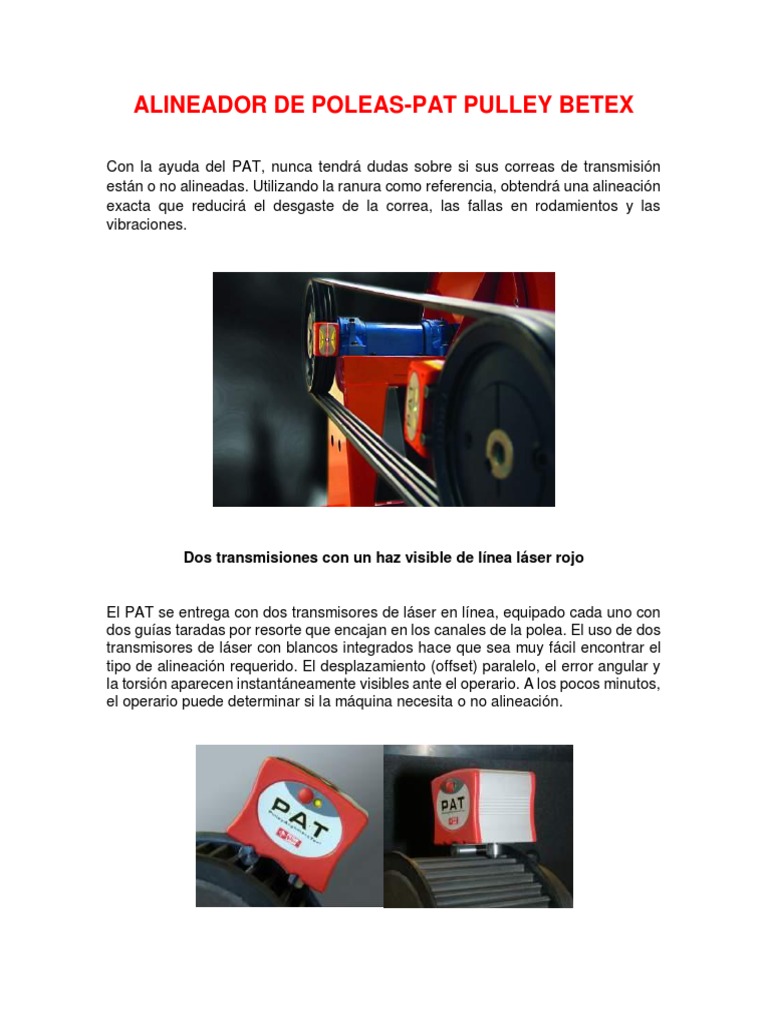 ALINEADOR DE POLEAS-PAT PULLEY BETEX

Con la ayuda del PAT, nunca tendrá dudas sobre si sus correas de transmisión están o no alineadas. Utilizando la ranura como referencia, obtendrá una alineación exacta que reducirá el desgaste de la correa, las fallas en rodamientos y las vibraciones.

Dos transmisiones con un haz visible de línea láser rojo

El PAT se entrega con dos transmisores de láser en línea, equipado cada uno con dos guías taradas por resorte que encajan en los canales de la polea. El uso de dos transmisores de láser con blancos integrados hace que sea muy fácil encontrar el tipo de alineación requerido. El desplazamiento (offset) paralelo, el error angular y la torsión aparecen instantáneamente visibles ante el operario. A los pocos minutos, el operario puede determinar si la máquina necesita o no alineación.

PAT

PAT