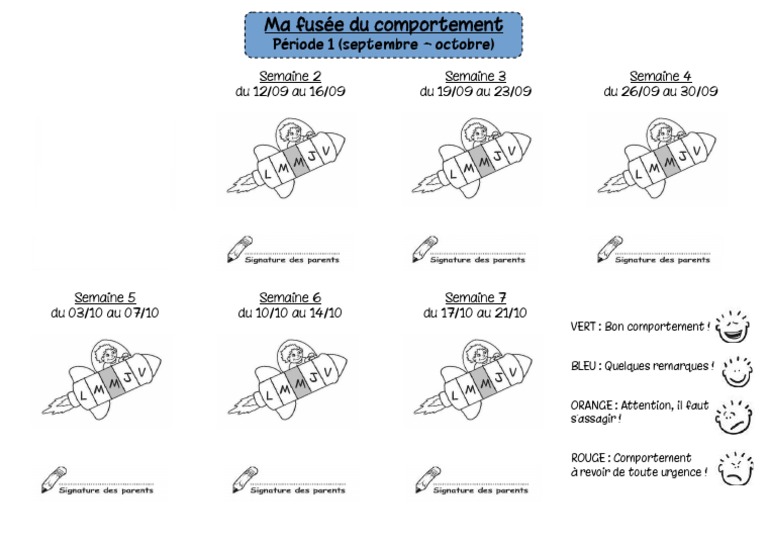 Ma fusée du comportement
Période 1 (septembre ~ octobre)

Semaine 2
du 12/09 au 16/09

L M M J V

Signature des parents

Semaine 3
du 19/09 au 23/09

L M M J V

Signature des parents

Semaine 4
du 26/09 au 30/09

L M M J V

Signature des parents

Semaine 5
du 03/10 au 07/10

L M M J V

Signature des parents

Semaine 6
du 10/10 au 14/10

L M M J V

Signature des parents

Semaine 7
du 17/10 au 21/10

L M M J V

Signature des parents

VERT : Bon comportement !

BLEU : Quelques remarques !

ORANGE : Attention, il faut s'assagir !

ROUGE : Comportement à revoir de toute urgence !